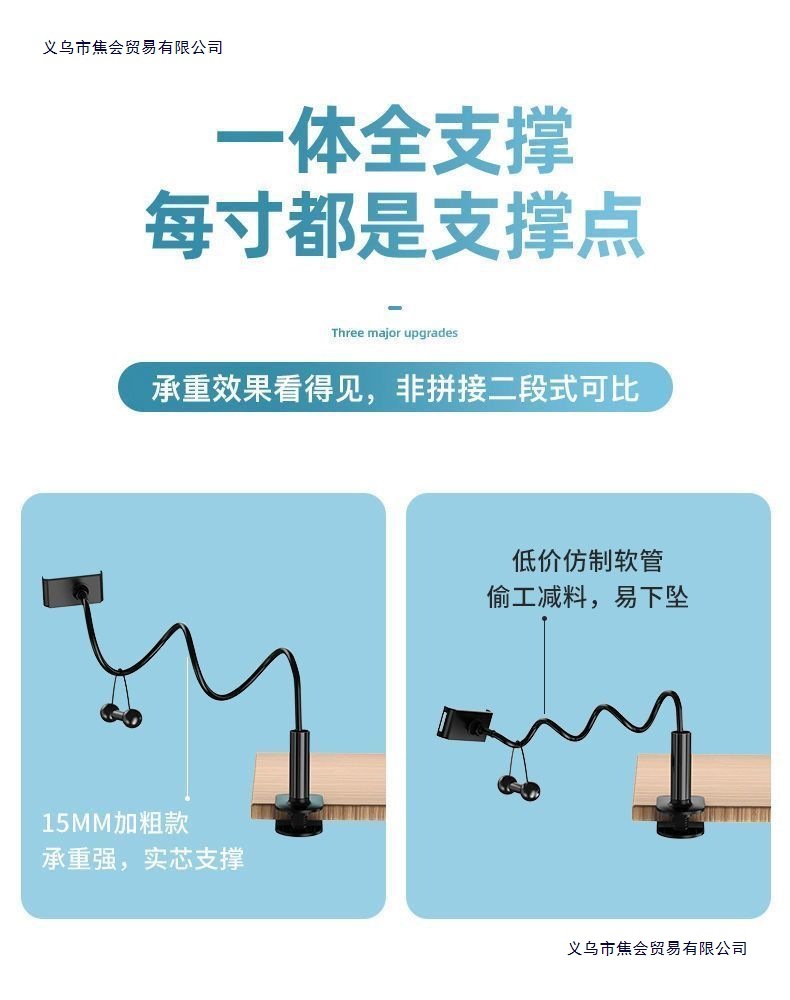 义乌市焦会贸易有限公司

一体全支撑
每寸都是支撑点

Three major upgrades

承重效果看得见，非拼接二段式可比

15MM加粗款
承重强，实芯支撑

低价仿制软管
偷工减料，易下坠

义乌市焦会贸易有限公司