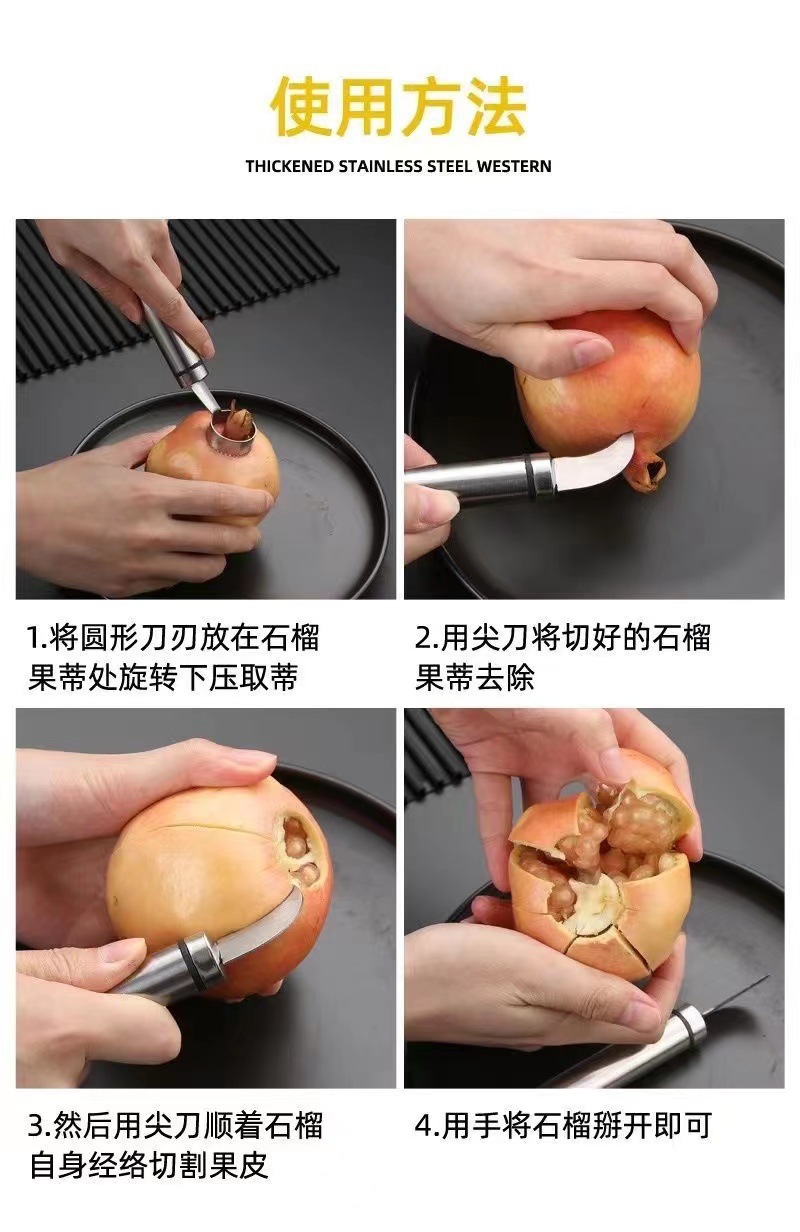 使用方法

THICKENED STAINLESS STEEL WESTERN

1.将圆形刀刃放在石榴果蒂处旋转下压取蒂

2.用尖刀将切好的石榴果蒂去除

3.然后用尖刀顺着石榴自身经络切割果皮

4.用手将石榴掰开即可