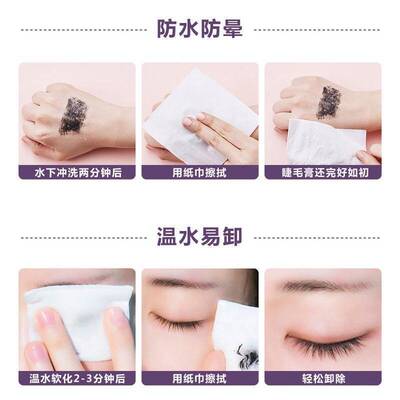 防水防晕

水下冲洗两分钟后

用纸巾擦拭

睫毛膏还完好如初

温水易卸

温水软化2-3分钟后

用纸巾擦拭

轻松卸除