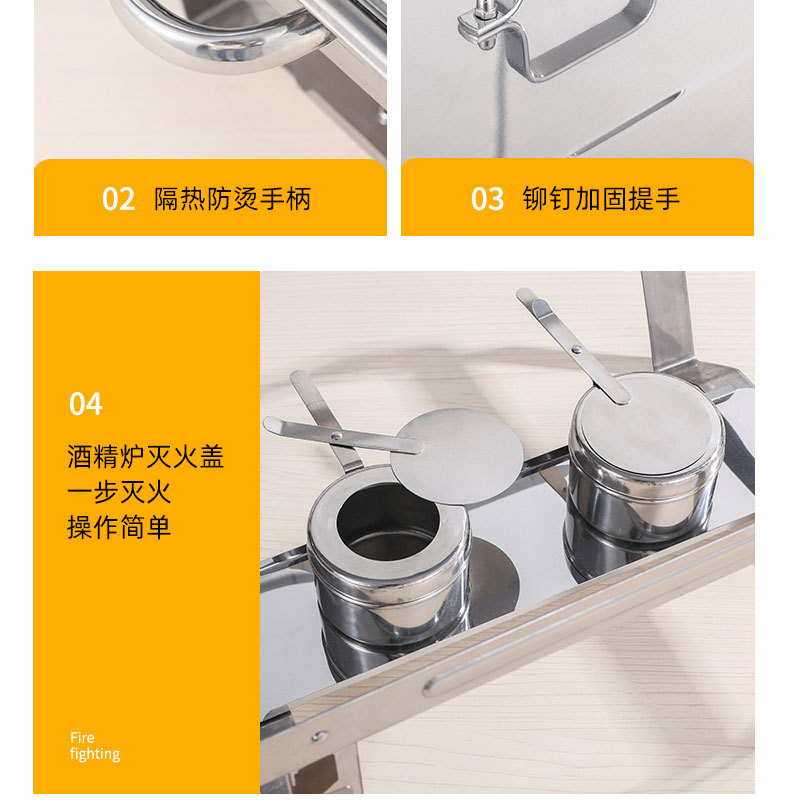 02 隔热防烫手柄

03 铆钉加固提手

04

酒精炉灭火盖
一步灭火
操作简单

Fire
fighting