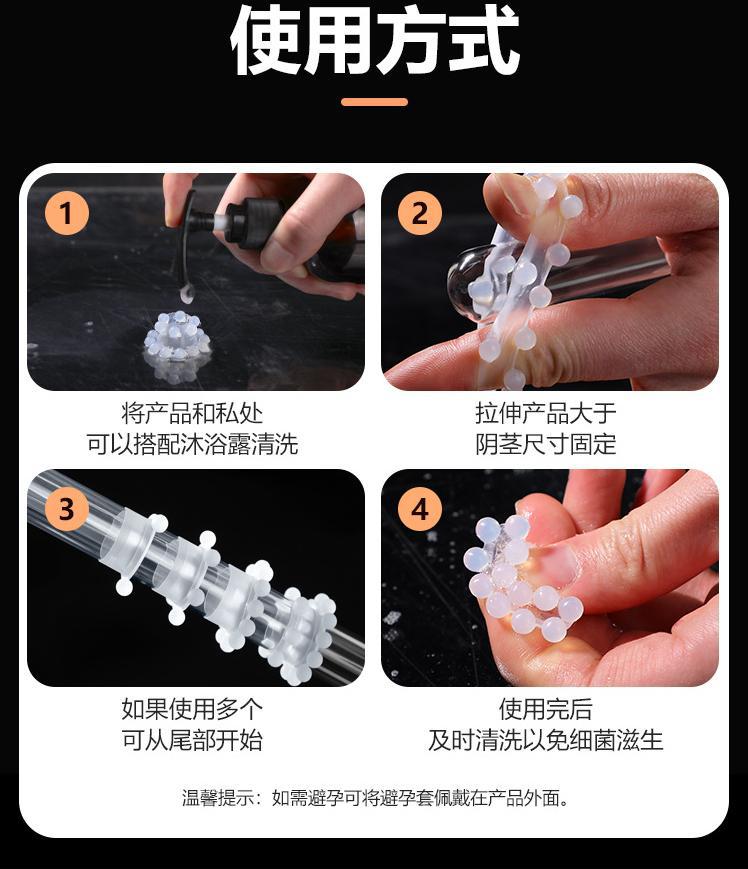 使用方式

1
将产品和私处
可以搭配沐浴露清洗

2
拉伸产品大于
阴茎尺寸固定

3
如果使用多个
可从尾部开始

4
使用完后
及时清洗以免细菌滋生

温馨提示：如需避孕可将避孕套佩戴在产品外面。