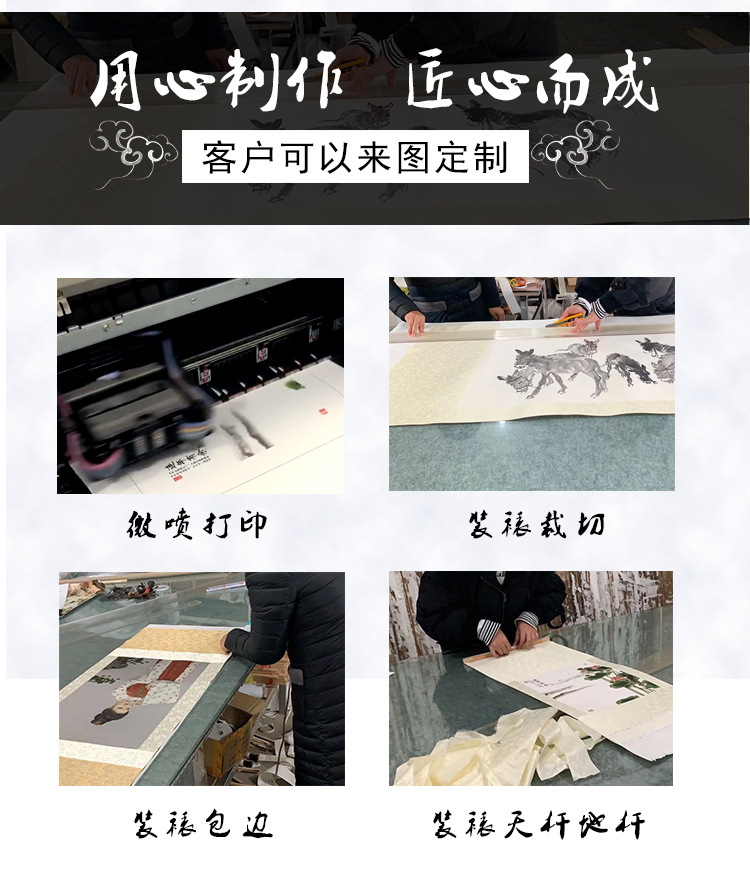 用心制作 匠心而成

客户可以来图定制

微喷打印

装裱裁切

装裱包边

装裱天杆地杆