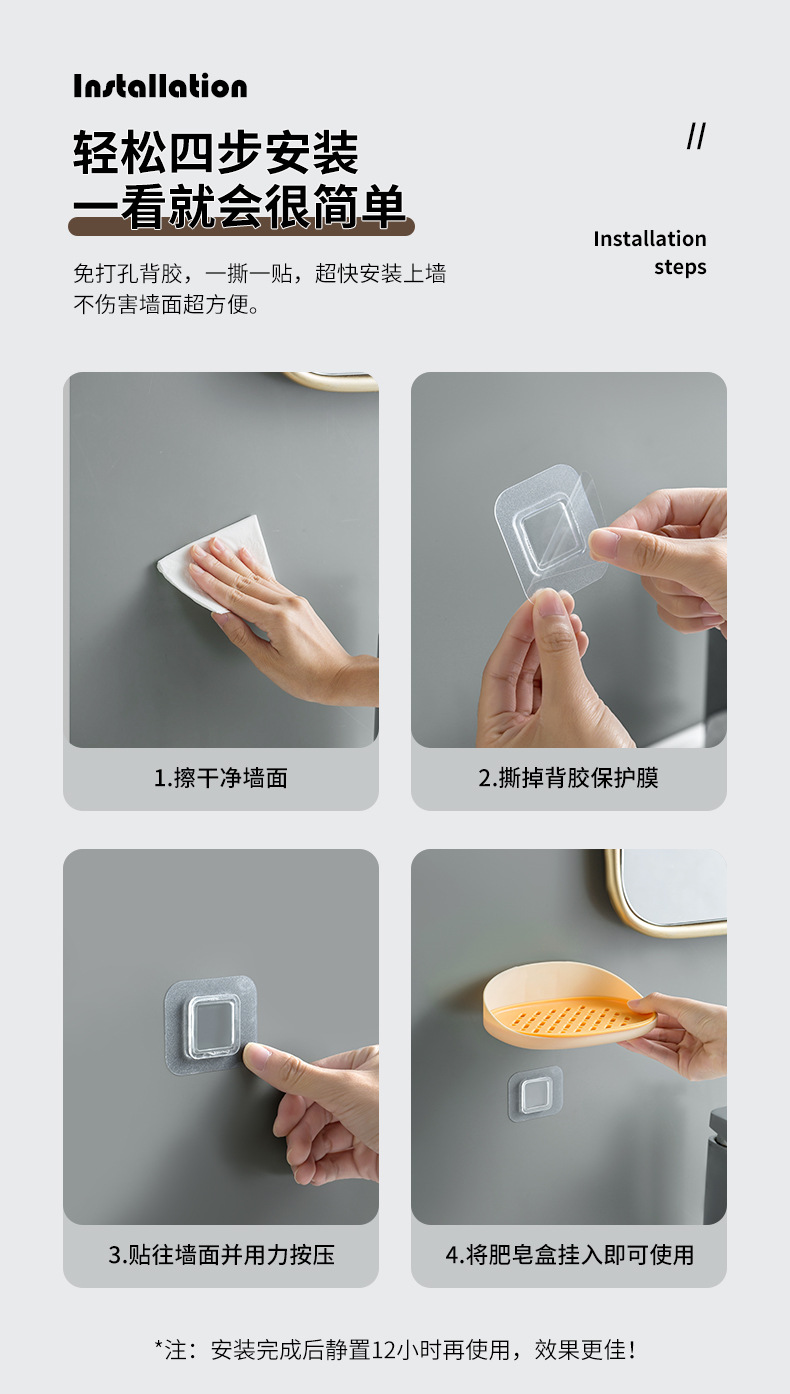 Installation

轻松四步安装
一看就会很简单

//

Installation steps

免打孔背胶，一撕一贴，超快安装上墙
不伤害墙面超方便。

1.擦干净墙面

2.撕掉背胶保护膜

3.贴往墙面并用力按压

4.将肥皂盒挂入即可使用

*注：安装完成后静置12小时再使用，效果更佳！