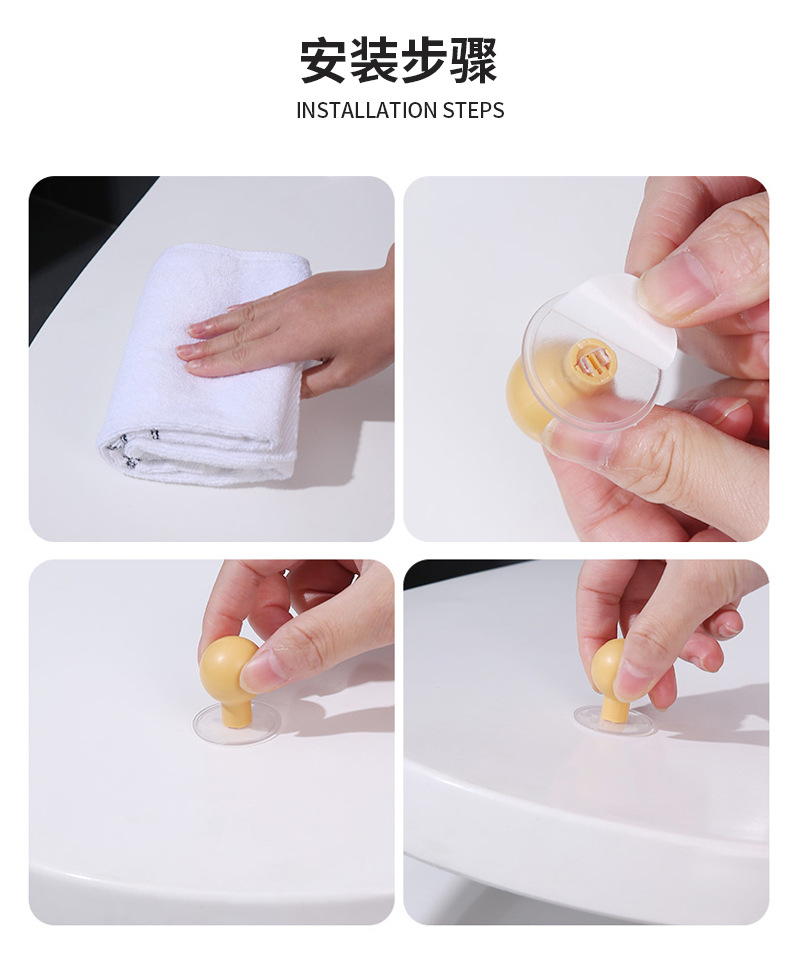 安装步骤
INSTALLATION STEPS