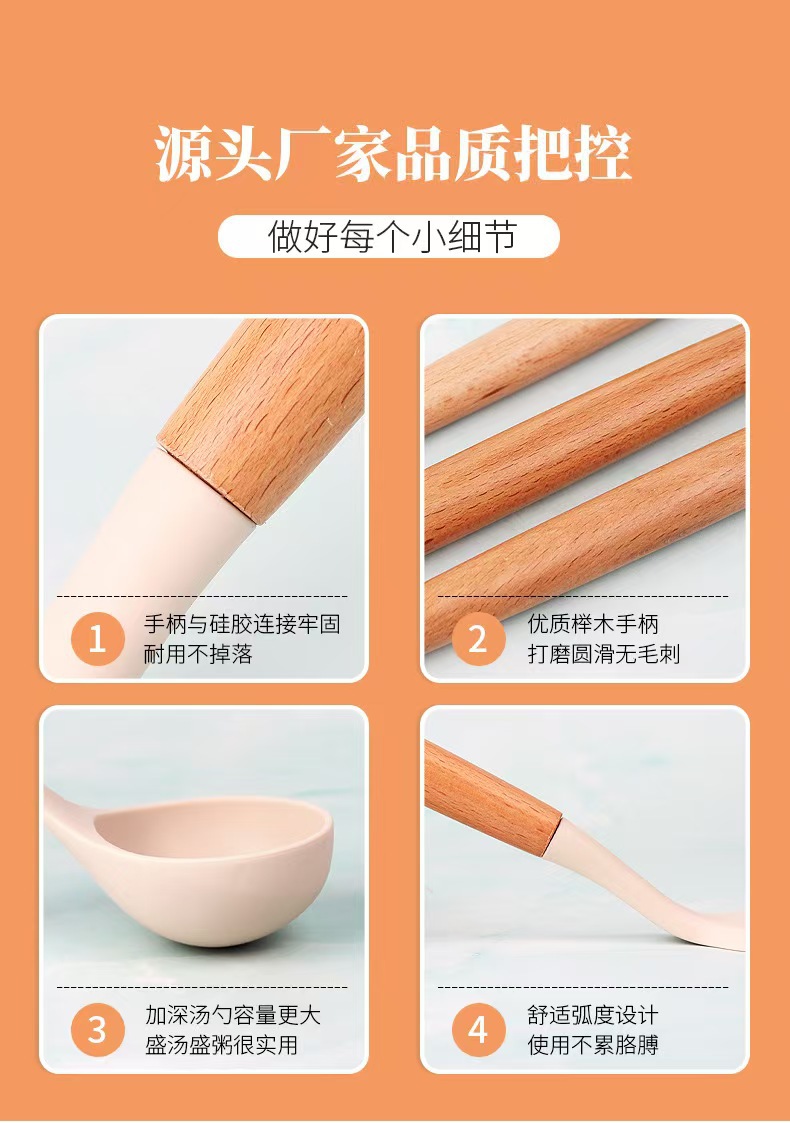 源头厂家品质把控

做好每个小细节

1 手柄与硅胶连接牢固
耐用不掉落

2 优质榉木手柄
打磨圆滑无毛刺

3 加深汤勺容量更大
盛汤盛粥很实用

4 舒适弧度设计
使用不累胳膊