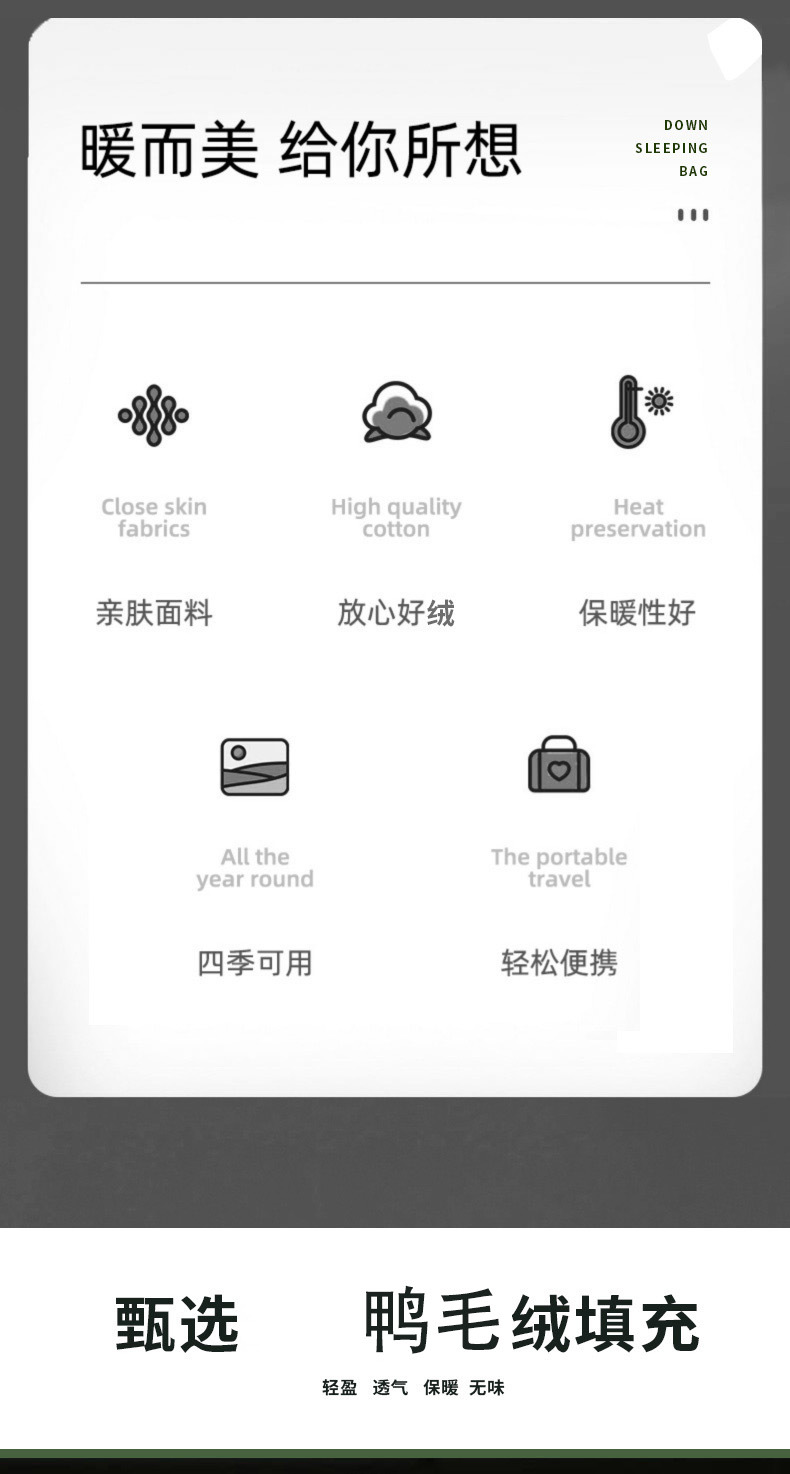 暖而美 给你所想

DOWN
SLEEPING
BAG

Close skin fabrics

亲肤面料

High quality cotton

放心好绒

Heat preservation

保暖性好

All the year round

四季可用

The portable travel

轻松便携

甄选 鸭毛绒填充

轻盈 透气 保暖 无味