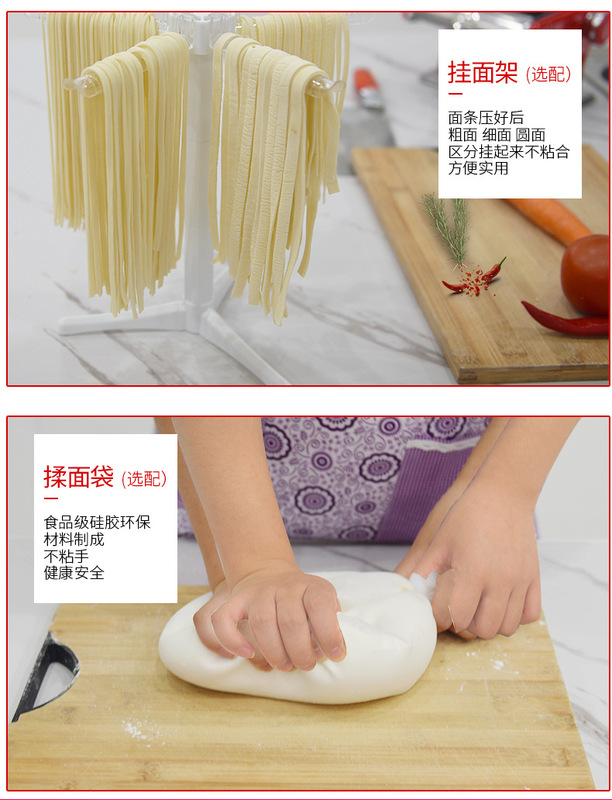 挂面架 (选配)

面条压好后
粗面 细面 圆面
区分挂起来不粘合
方便实用

揉面袋 (选配)

食品级硅胶环保
材料制成
不粘手
健康安全