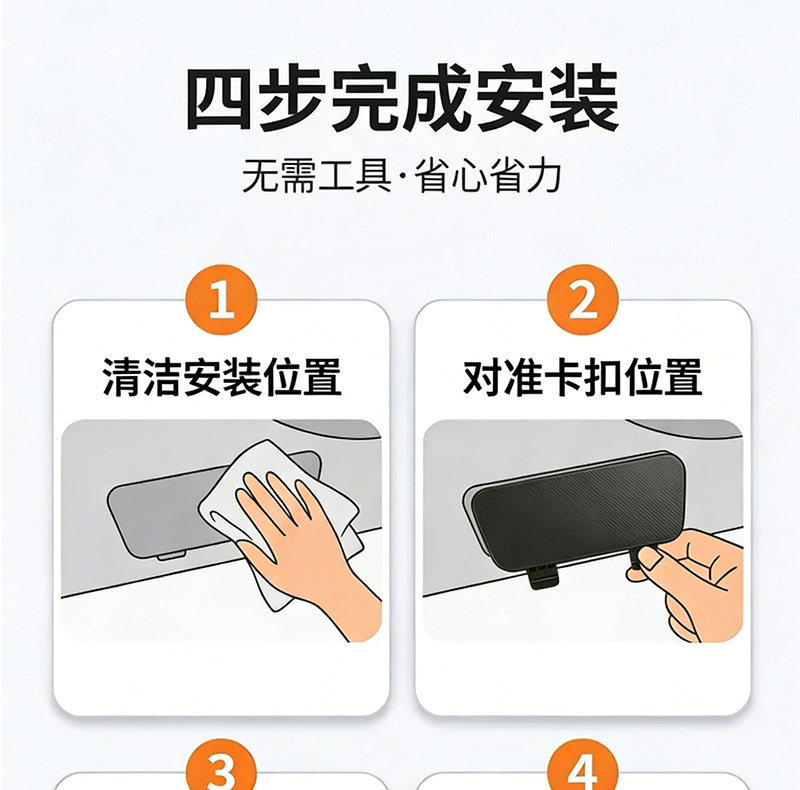 四步完成安装

无需工具·省心省力

1

清洁安装位置

2

对准卡扣位置

3

4