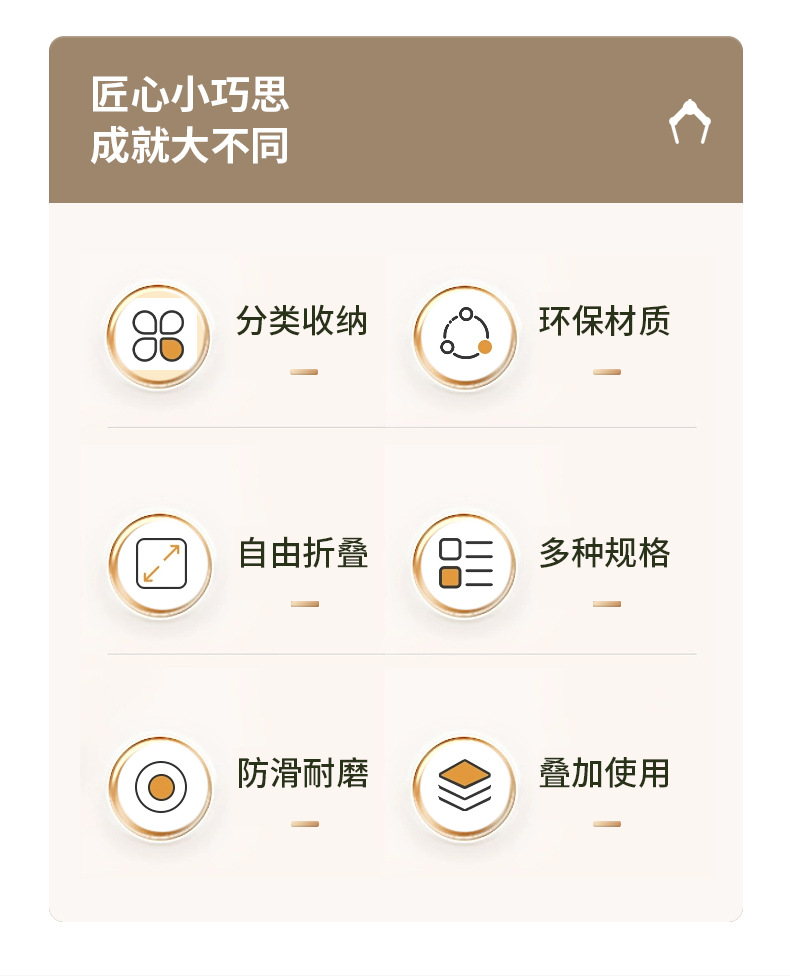 匠心小巧思
成就大不同

分类收纳

环保材质

自由折叠

多种规格

防滑耐磨

叠加使用