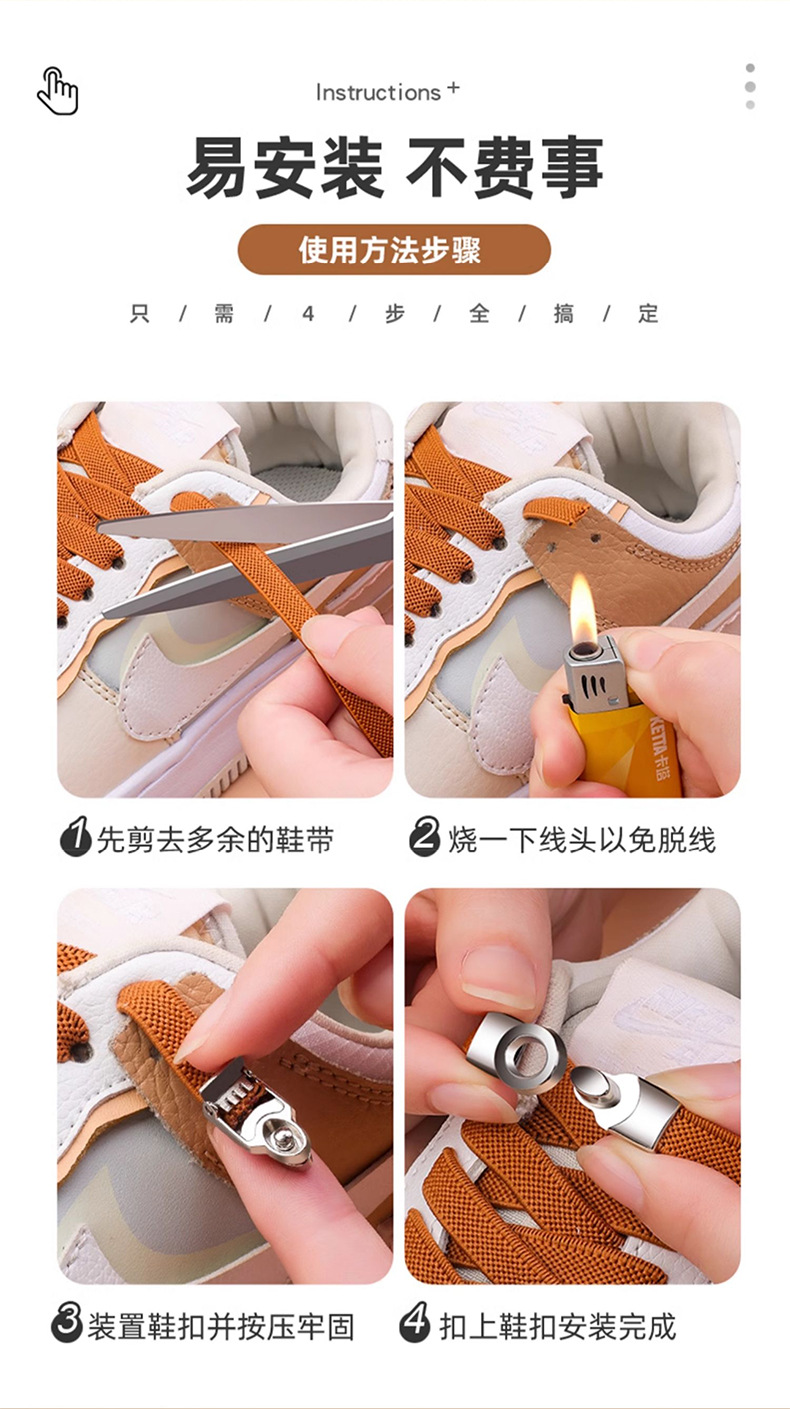 Instructions +

易安装 不费事

使用方法步骤

只 / 需 / 4 / 步 / 全 / 搞 / 定

KETA 卡塔

1 先剪去多余的鞋带

2 烧一下线头以免脱线

3 装置鞋扣并按压牢固

4 扣上鞋扣安装完成