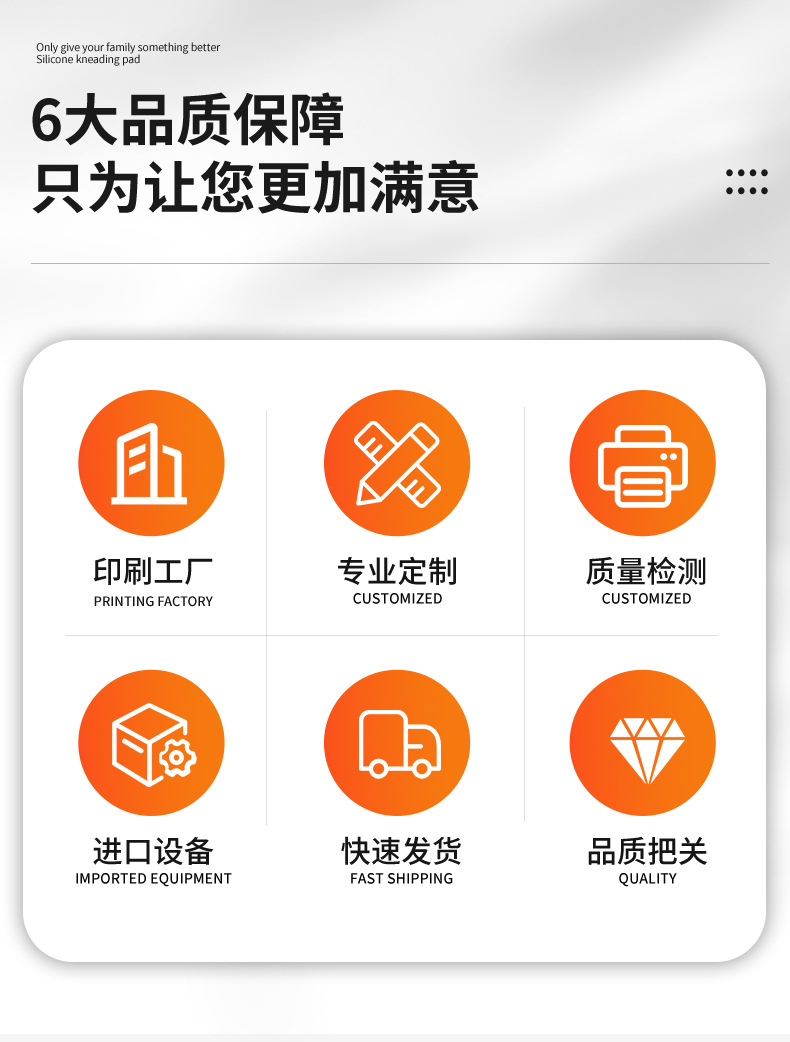 Only give your family something better
Silicone kneading pad

6大品质保障
只为让您更加满意

印刷工厂
PRINTING FACTORY

专业定制
CUSTOMIZED

质量检测
CUSTOMIZED

进口设备
IMPORTED EQUIPMENT

快速发货
FAST SHIPPING

品质把关
QUALITY