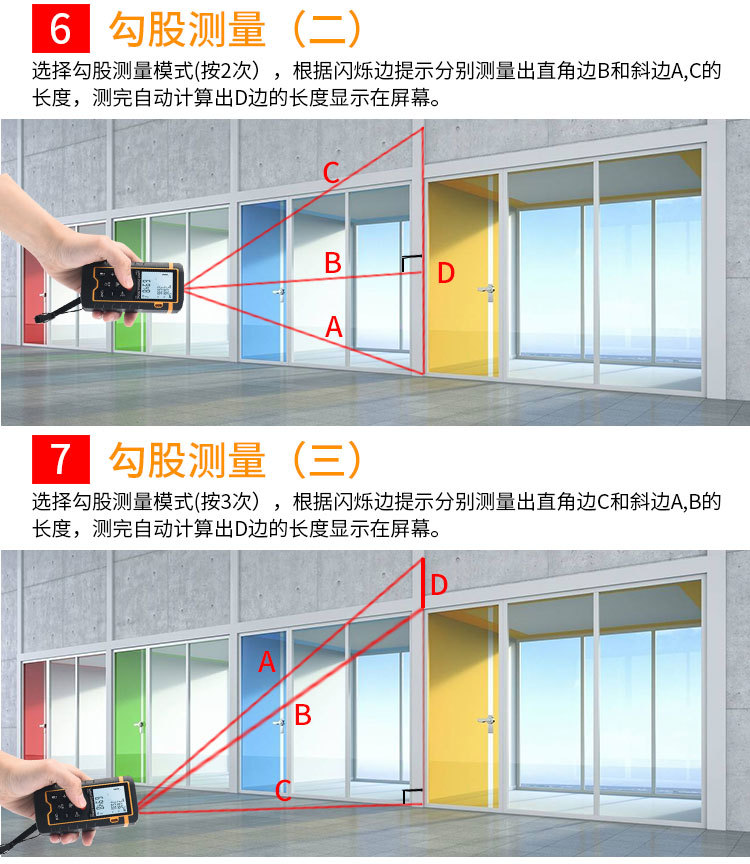 6 勾股测量（二）

选择勾股测量模式(按2次），根据闪烁边提示分别测量出直角边B和斜边A,C的长度，测完自动计算出D边的长度显示在屏幕。

C
B
D
A

7 勾股测量（三）

选择勾股测量模式(按3次），根据闪烁边提示分别测量出直角边C和斜边A,B的长度，测完自动计算出D边的长度显示在屏幕。

D
A
B
C