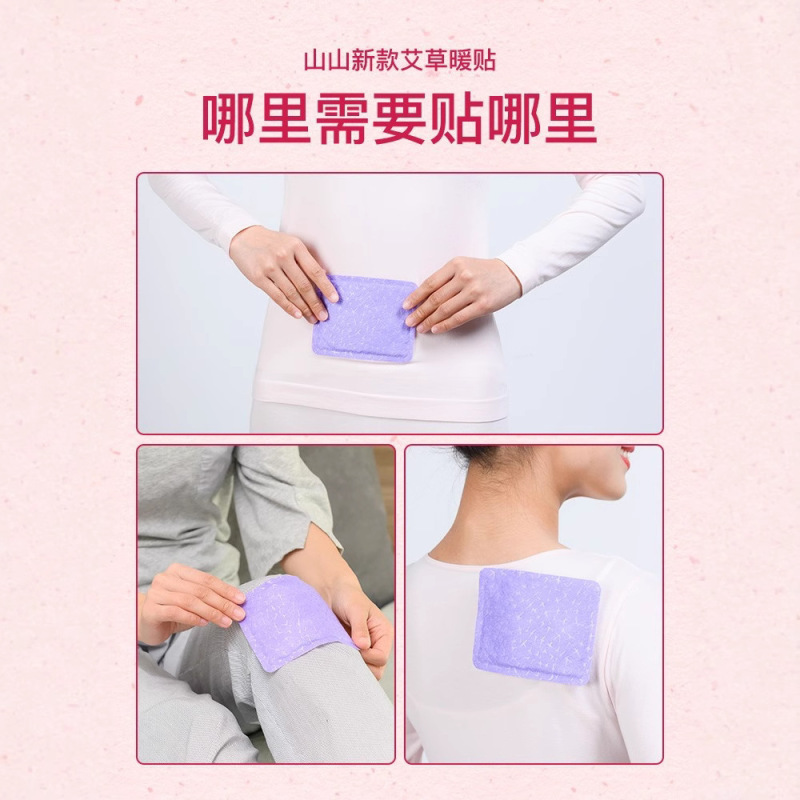 山山新款艾草暖贴

哪里需要贴哪里