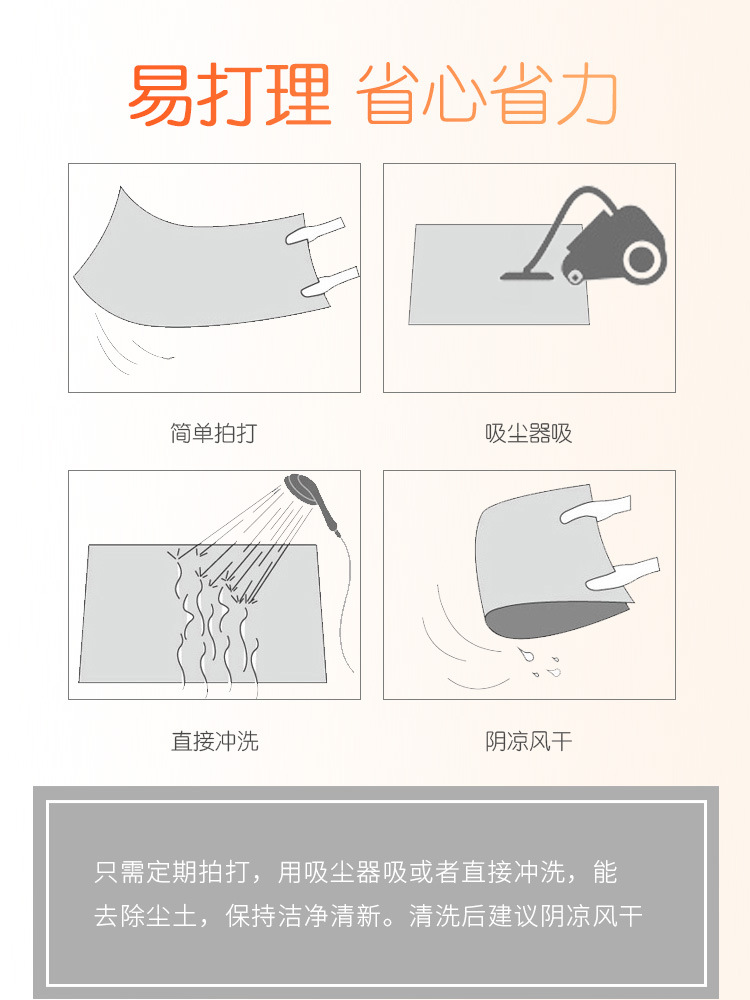 易打理 省心省力

简单拍打

吸尘器吸

直接冲洗

阴凉风干

只需定期拍打，用吸尘器吸或者直接冲洗，能去除尘土，保持洁净清新。清洗后建议阴凉风干