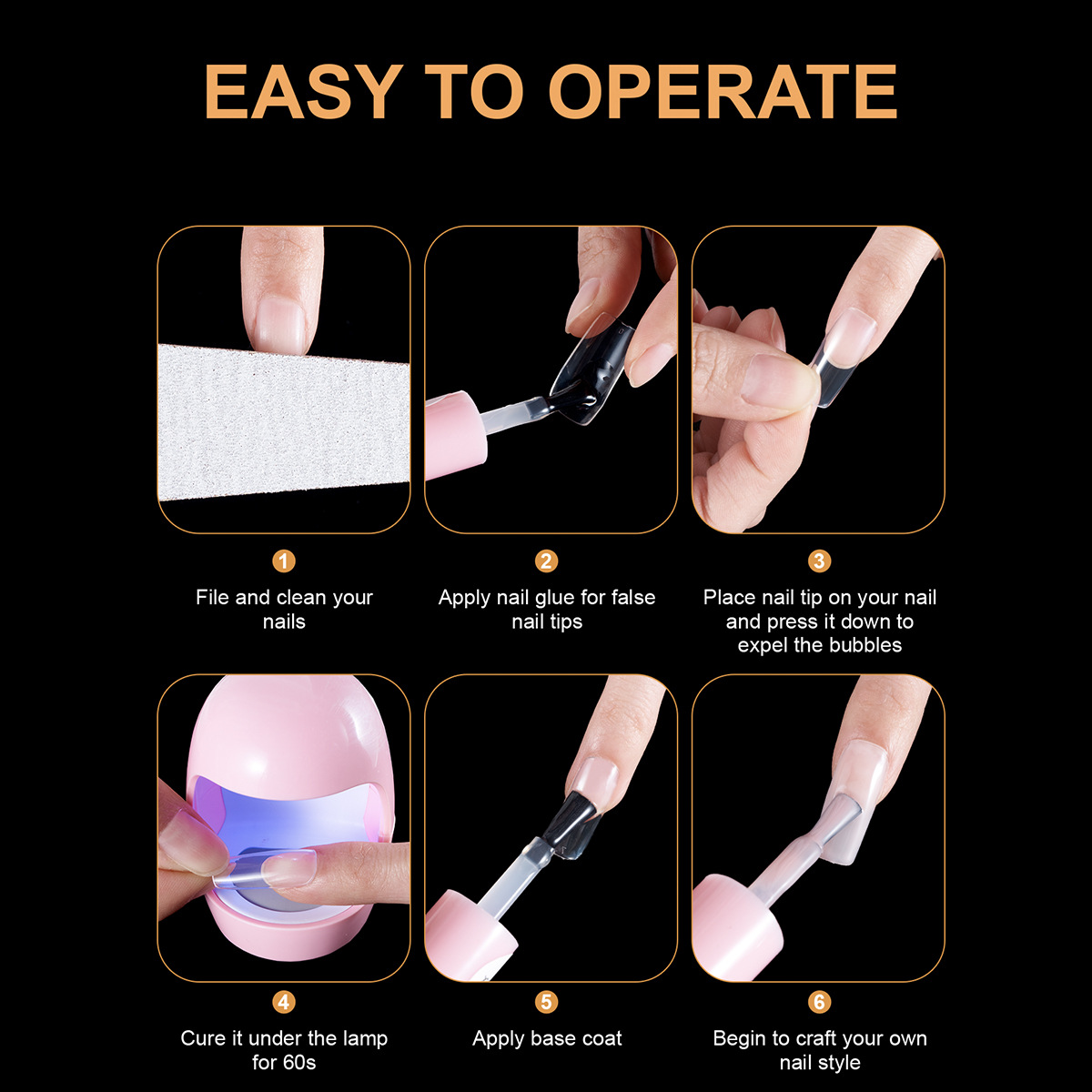 EASY TO OPERATE

1
File and clean your nails

2
Apply nail glue for false nail tips

3
Place nail tip on your nail and press it down to expel the bubbles

4
Cure it under the lamp for 60s

5
Apply base coat

6
Begin to craft your own nail style