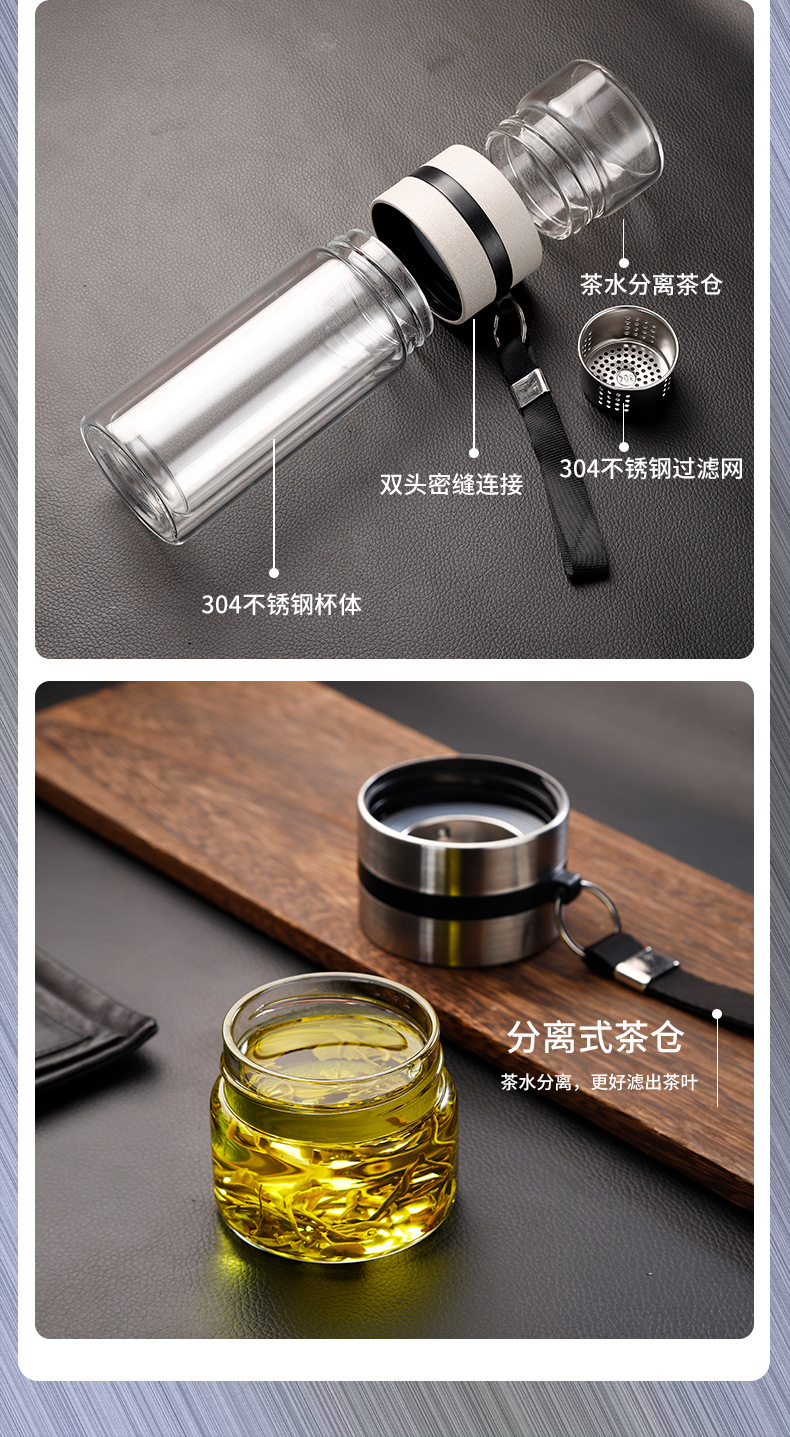 茶水分离茶仓

304不锈钢过滤网

双头密缝连接

304不锈钢杯体

分离式茶仓

茶水分离，更好滤出茶叶