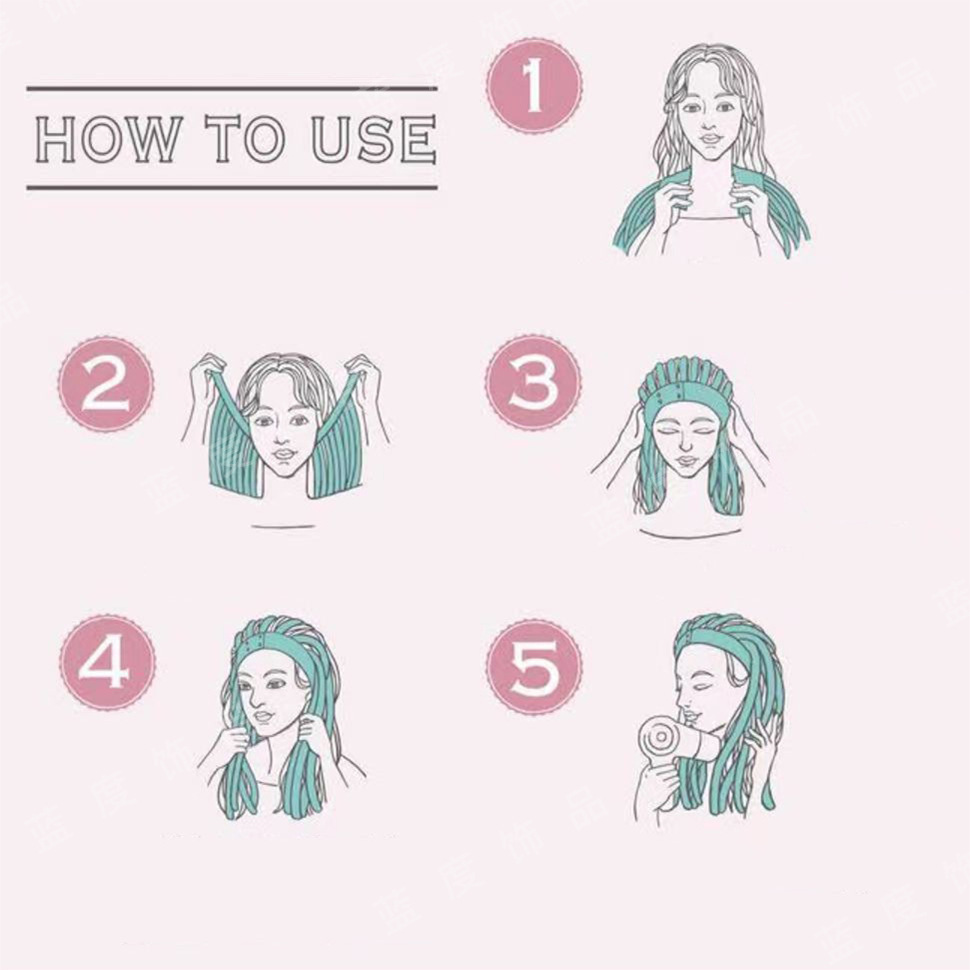 HOW TO USE

1

2

3

4

5