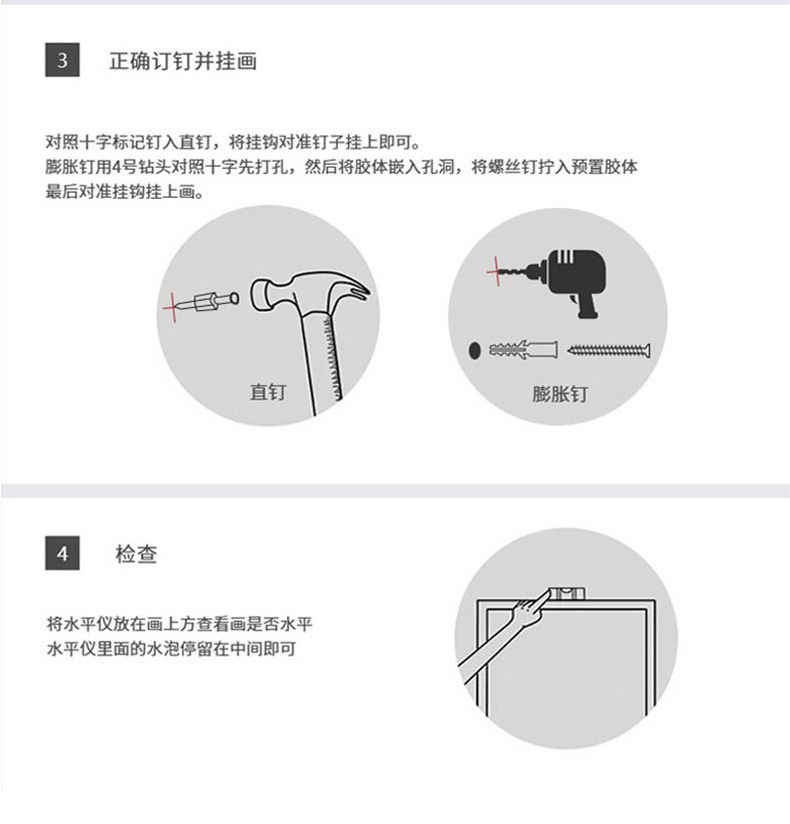 3 正确订钉并挂画

对照十字标记钉入直钉，将挂钩对准钉子挂上即可。
膨胀钉用4号钻头对照十字先打孔，然后将胶体嵌入孔洞，将螺丝钉拧入预置胶体
最后对准挂钩挂上画。

直钉

膨胀钉

4 检查

将水平仪放在画上方查看画是否水平
水平仪里面的水泡停留在中间即可