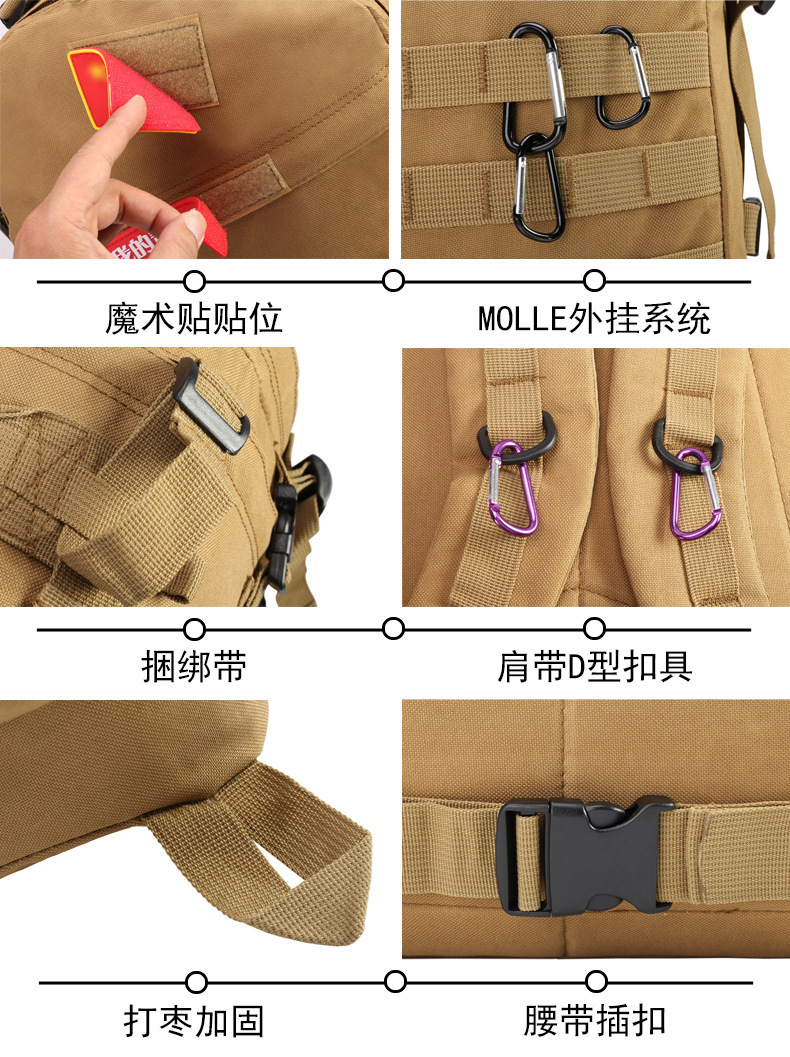 魔术贴贴位

MOLLE外挂系统

捆绑带

肩带D型扣具

打枣加固

腰带插扣