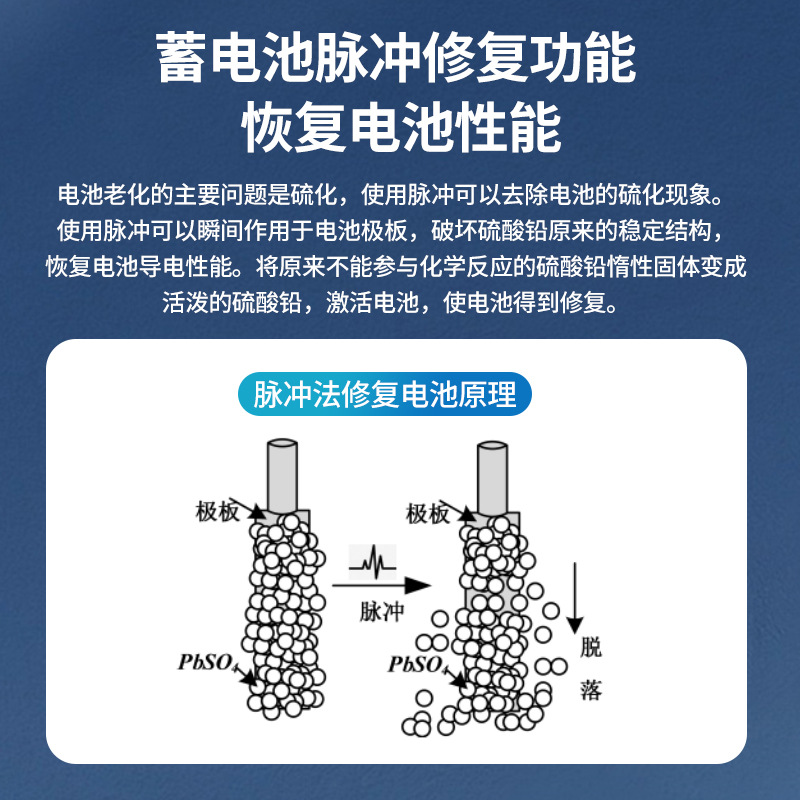 蓄电池脉冲修复功能
恢复电池性能

电池老化的主要问题是硫化，使用脉冲可以去除电池的硫化现象。使用脉冲可以瞬间作用于电池极板，破坏硫酸铅原来的稳定结构，恢复电池导电性能。将原来不能参与化学反应的硫酸铅惰性固体变成活泼的硫酸铅，激活电池，使电池得到修复。

脉冲法修复电池原理

极板

$PbSO_4$

脉冲

极板

$PbSO_4$

脱落