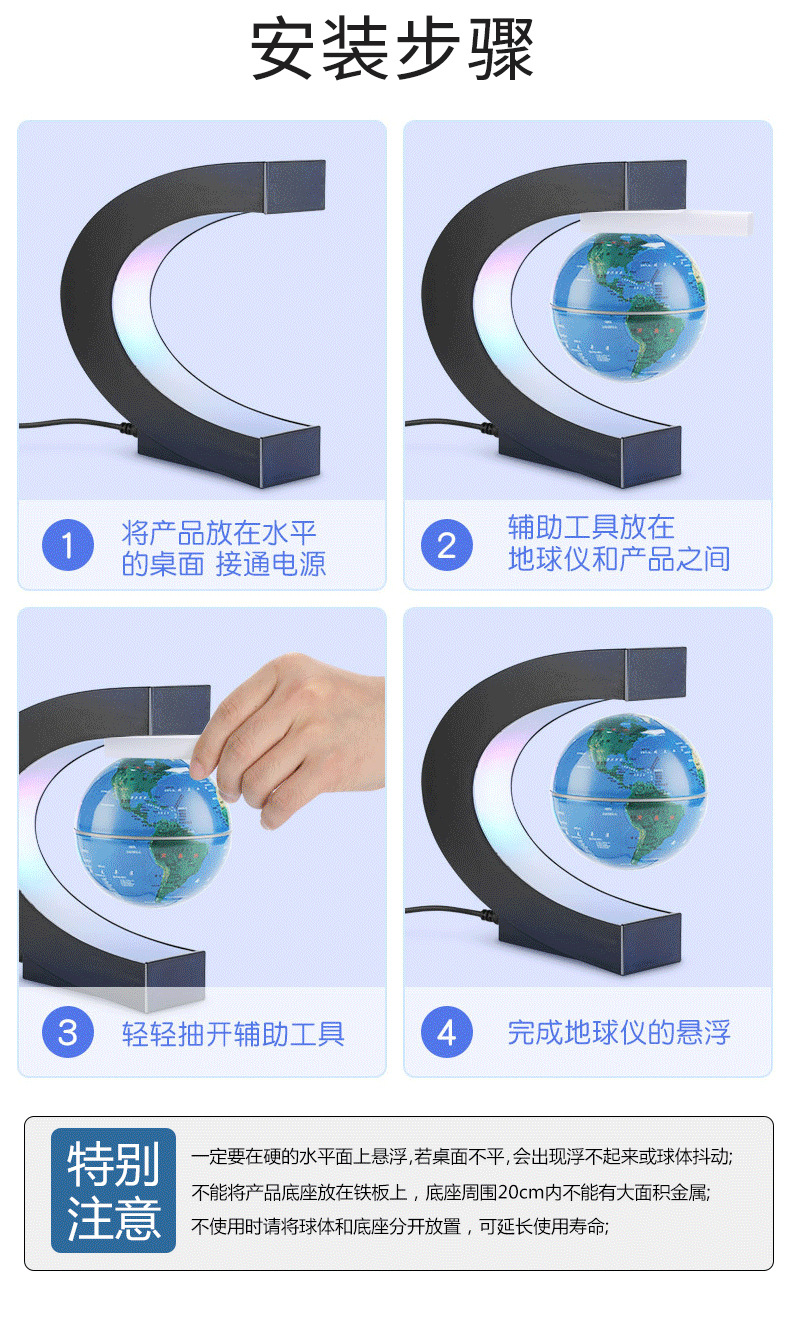 安装步骤

1 将产品放在水平的桌面 接通电源

2 辅助工具放在地球仪和产品之间

3 轻轻抽开辅助工具

4 完成地球仪的悬浮

特别注意

一定要在硬的水平面上悬浮,若桌面不平,会出现浮不起来或球体抖动;
不能将产品底座放在铁板上，底座周围20cm内不能有大面积金属;
不使用时请将球体和底座分开放置，可延长使用寿命;