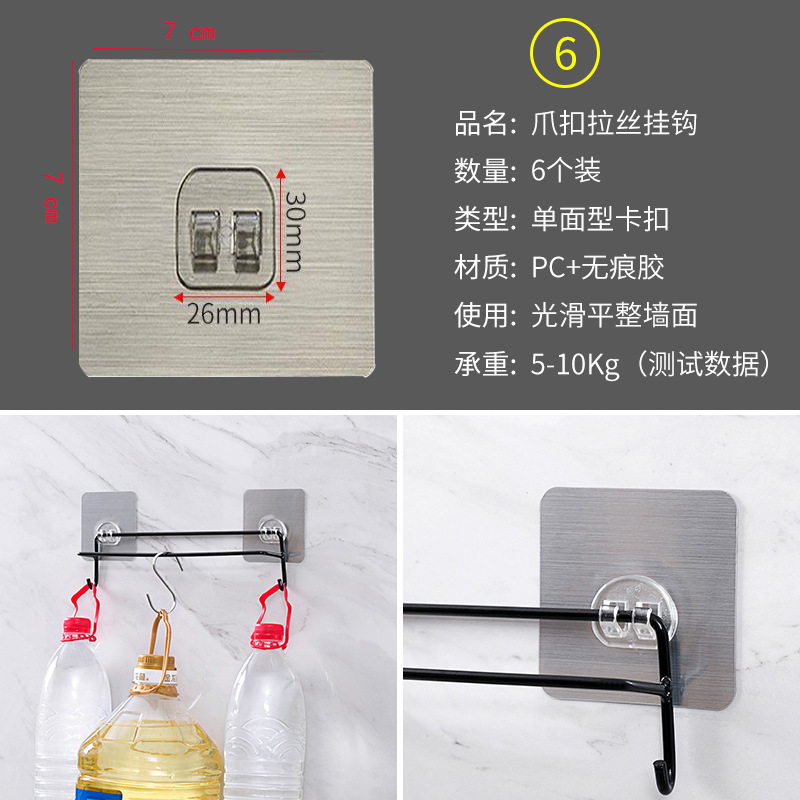 7 cm

7 cm

30mm

26mm

⑥

品名：爪扣拉丝挂钩

数量：6个装

类型：单面型卡扣

材质：PC+无痕胶

使用：光滑平整墙面

承重：5-10Kg（测试数据）