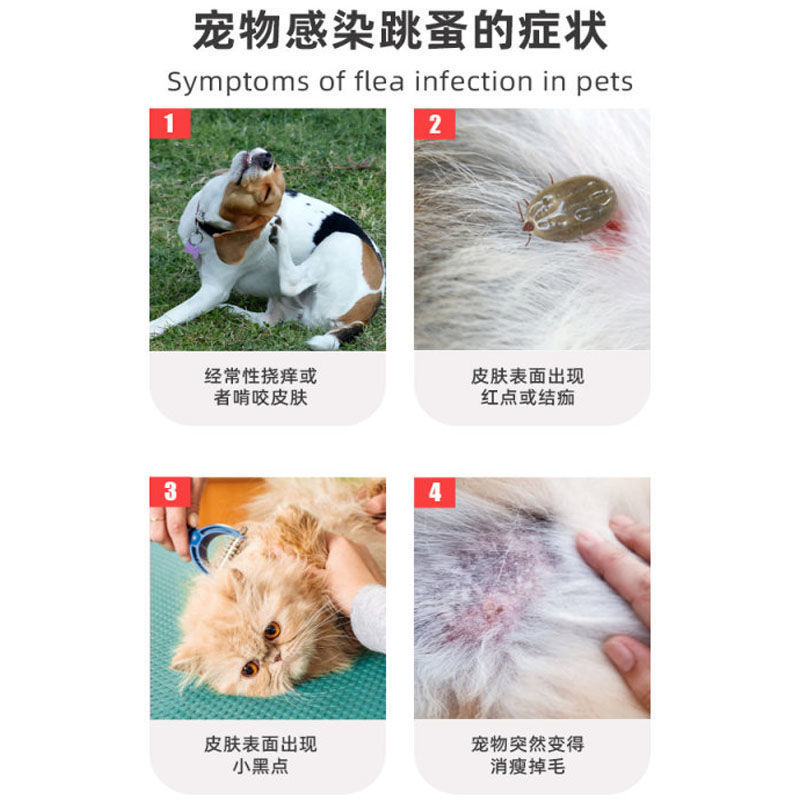 宠物感染跳蚤的症状

Symptoms of flea infection in pets

1

经常性挠痒或者啃咬皮肤

2

皮肤表面出现红点或结痂

3

皮肤表面出现小黑点

4

宠物突然变得消瘦掉毛