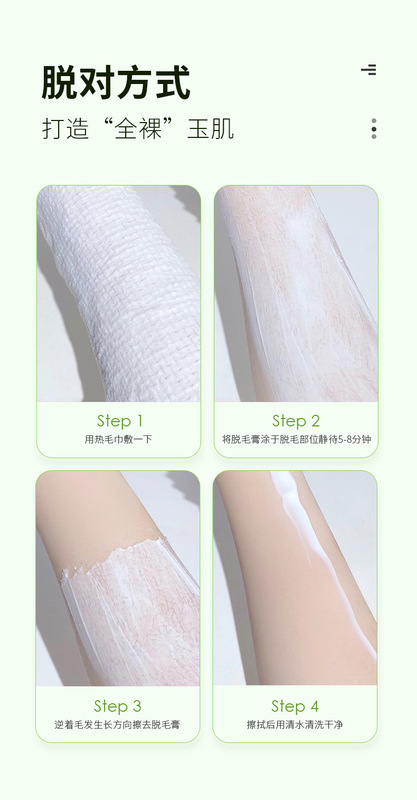 脱对方式

打造“全裸”玉肌

Step 1
用热毛巾敷一下

Step 2
将脱毛膏涂于脱毛部位静待5-8分钟

Step 3
逆着毛发生长方向擦去脱毛膏

Step 4
擦拭后用清水清洗干净