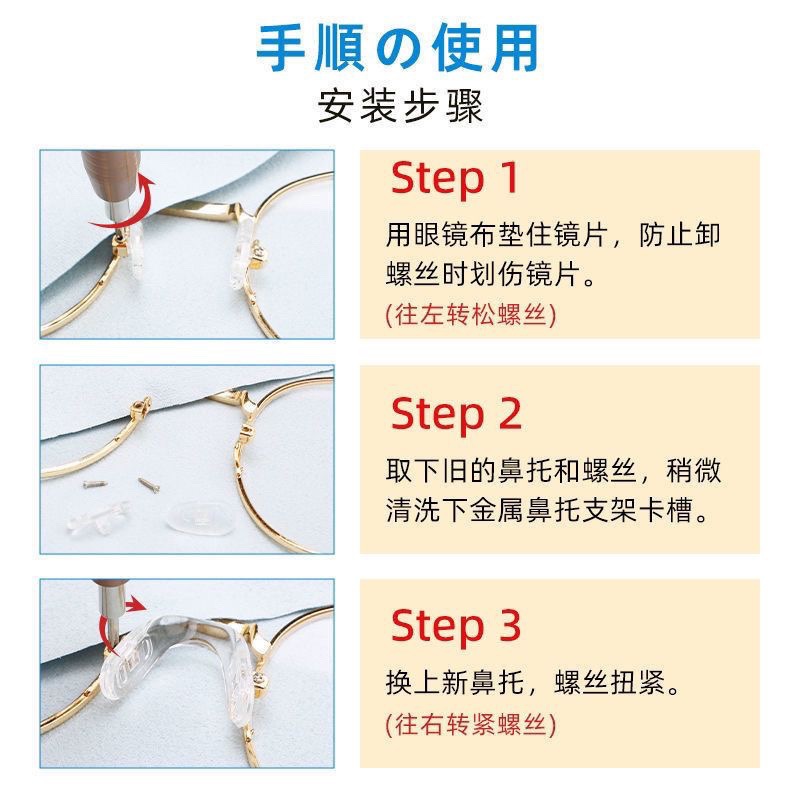 手順の使用
安装步骤

Step 1
用眼镜布垫住镜片，防止卸螺丝时划伤镜片。
(往左转松螺丝)

Step 2
取下旧的鼻托和螺丝，稍微清洗下金属鼻托支架卡槽。

Step 3
换上新鼻托，螺丝扭紧。
(往右转紧螺丝)