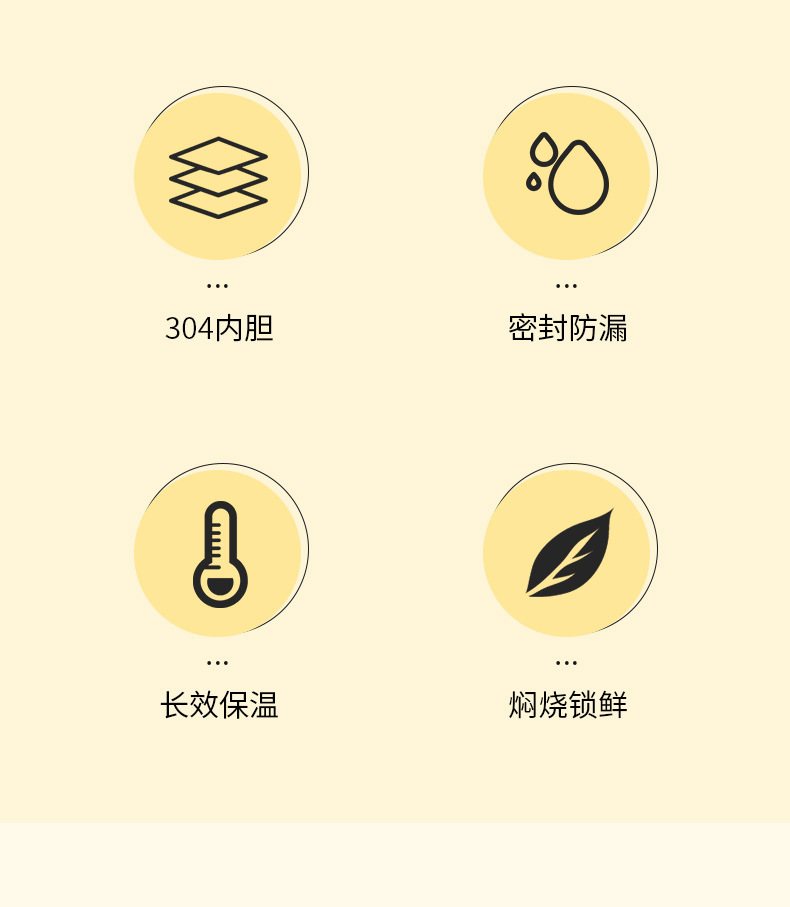 ...

304内胆

...

密封防漏

...

长效保温

...

焖烧锁鲜