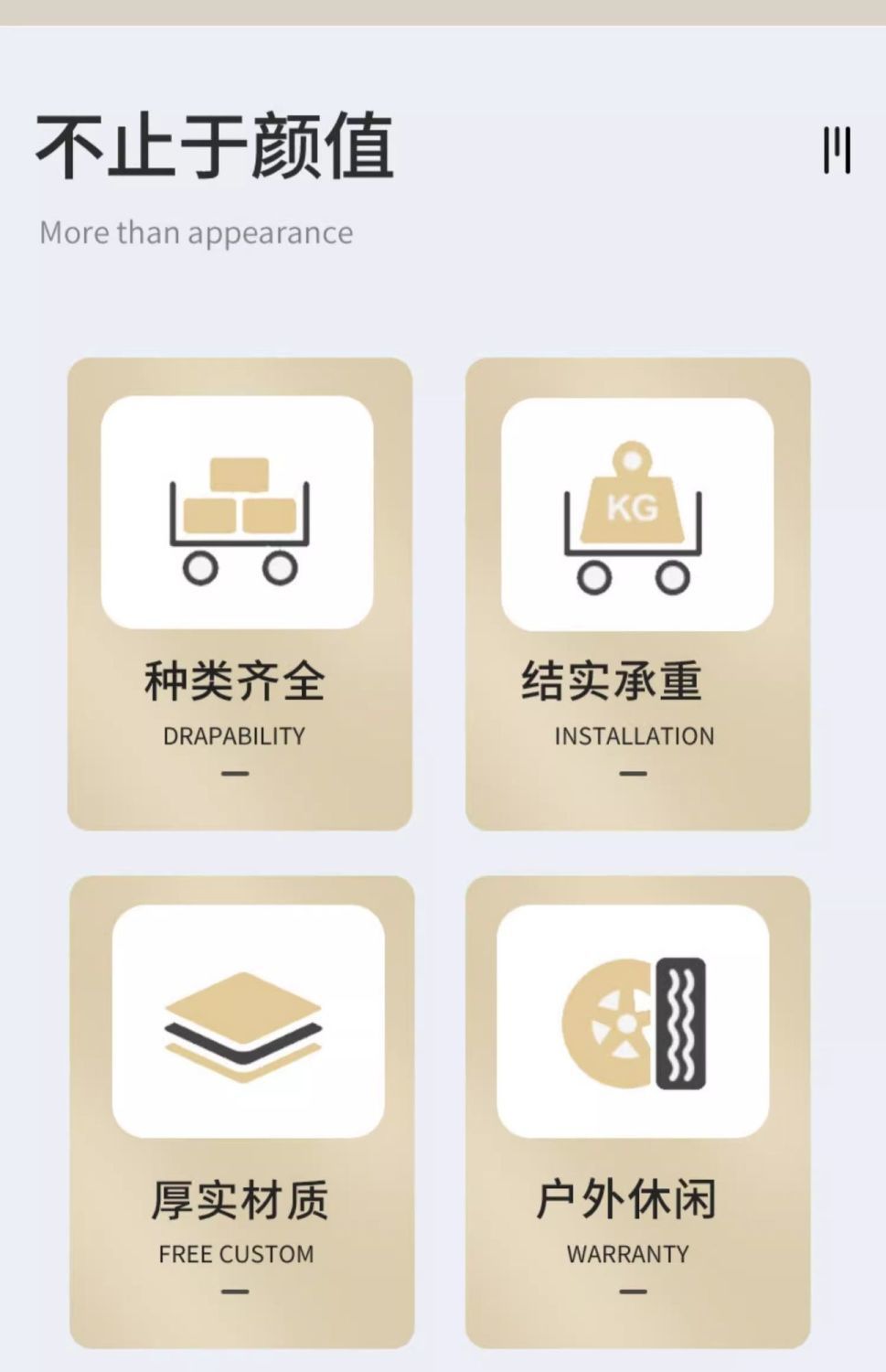 不止于颜值

More than appearance

KG

种类齐全
DRAPABILITY
-

结实承重
INSTALLATION
-

厚实材质
FREE CUSTOM
-

户外休闲
WARRANTY
-