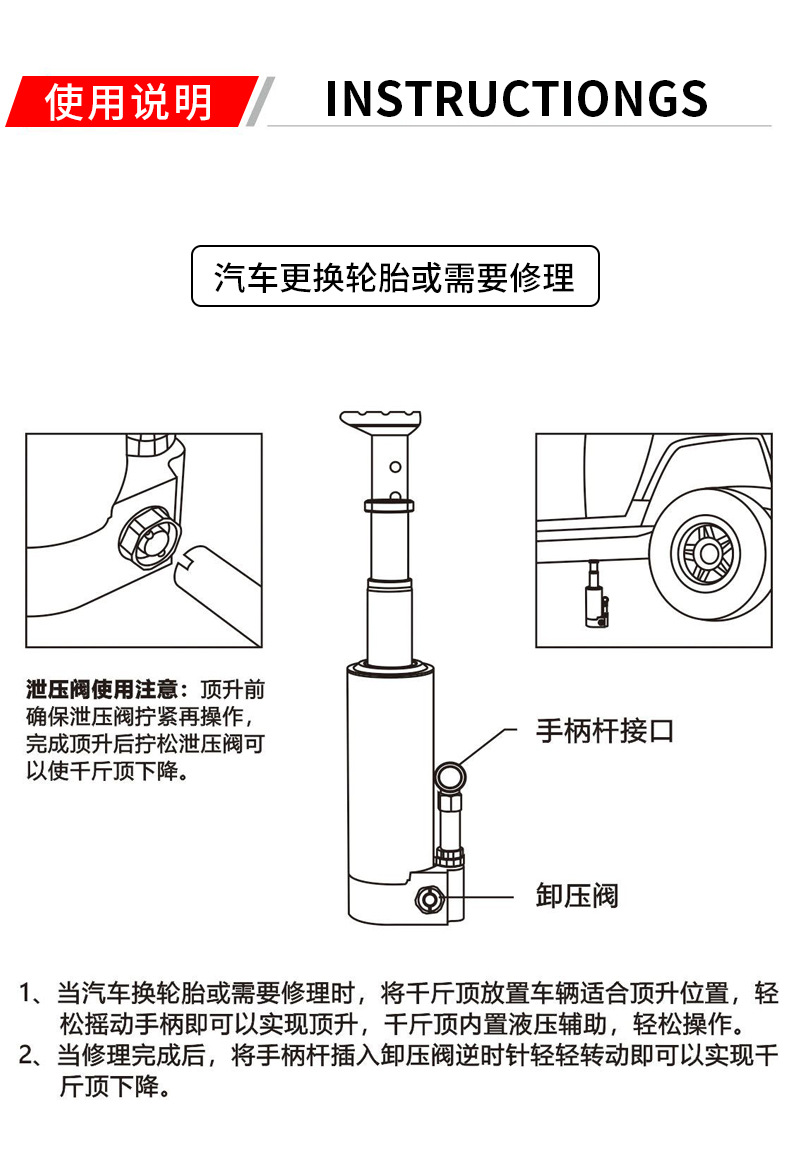 使用说明

INSTRUCTIONGS

汽车更换轮胎或需要修理

泄压阀使用注意：顶升前确保泄压阀拧紧再操作，完成顶升后拧松泄压阀可以使千斤顶下降。

手柄杆接口

卸压阀

1、当汽车换轮胎或需要修理时，将千斤顶放置车辆适合顶升位置，轻松摇动手柄即可以实现顶升，千斤顶内置液压辅助，轻松操作。
2、当修理完成后，将手柄杆插入卸压阀逆时针轻轻转动即可以实现千斤顶下降。