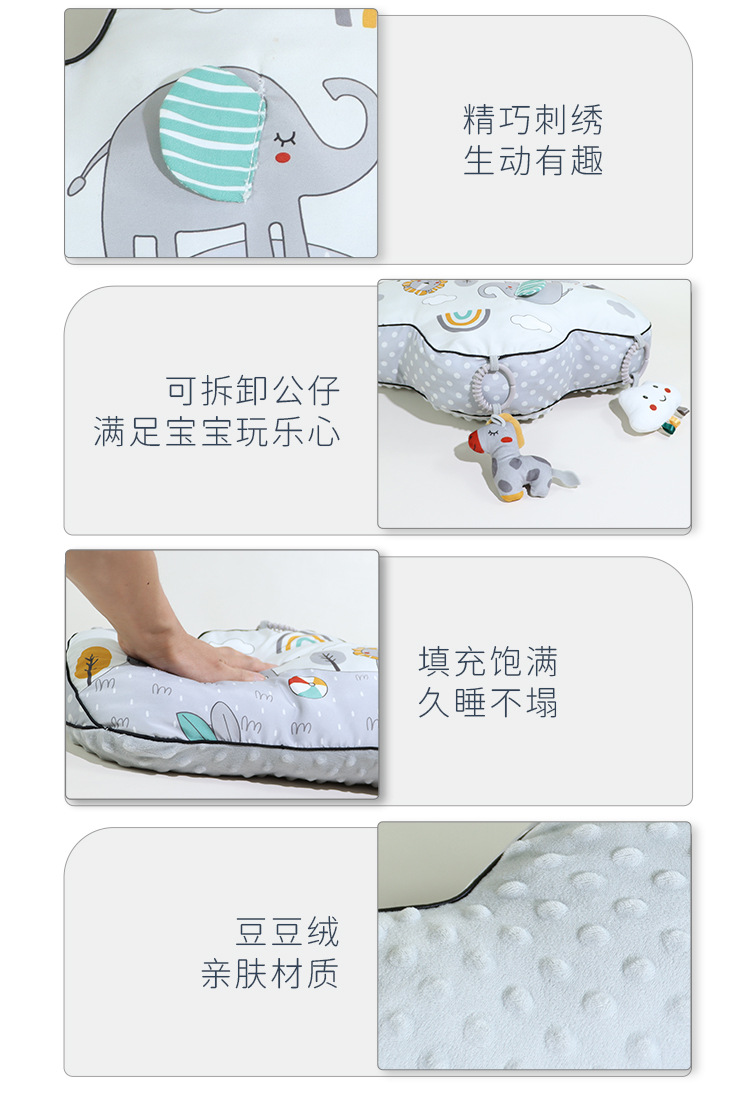 精巧刺绣
生动有趣

可拆卸公仔
满足宝宝玩乐心

填充饱满
久睡不塌

豆豆绒
亲肤材质