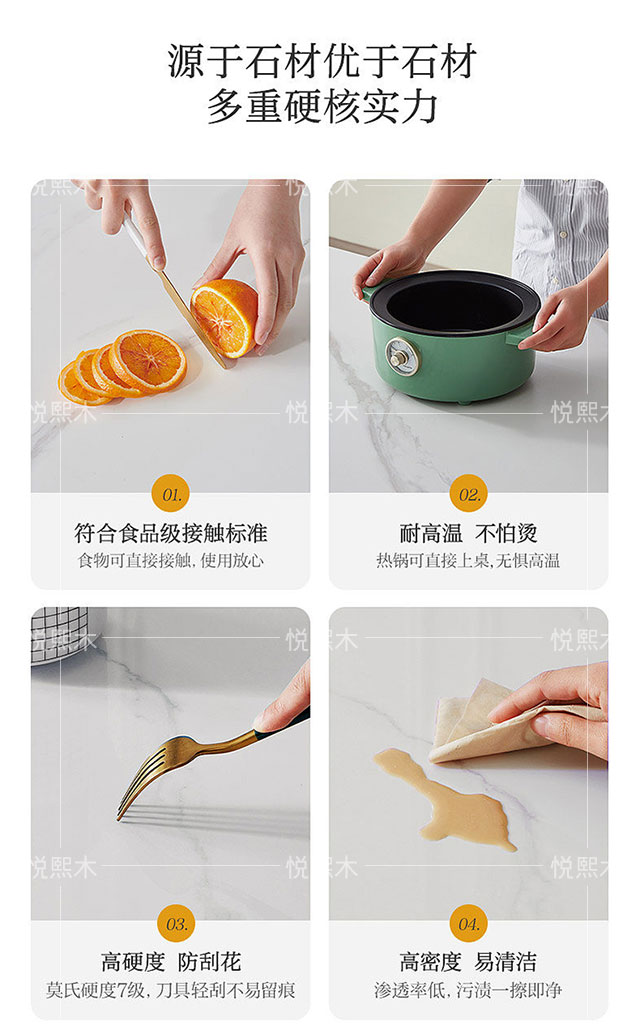 源于石材优于石材
多重硬核实力

悦熙木

01.
符合食品级接触标准
食物可直接接触，使用放心

02.
耐高温 不怕烫
热锅可直接上桌，无惧高温

03.
高硬度 防刮花
莫氏硬度7级，刀具轻刮不易留痕

04.
高密度 易清洁
渗透率低，污渍一擦即净