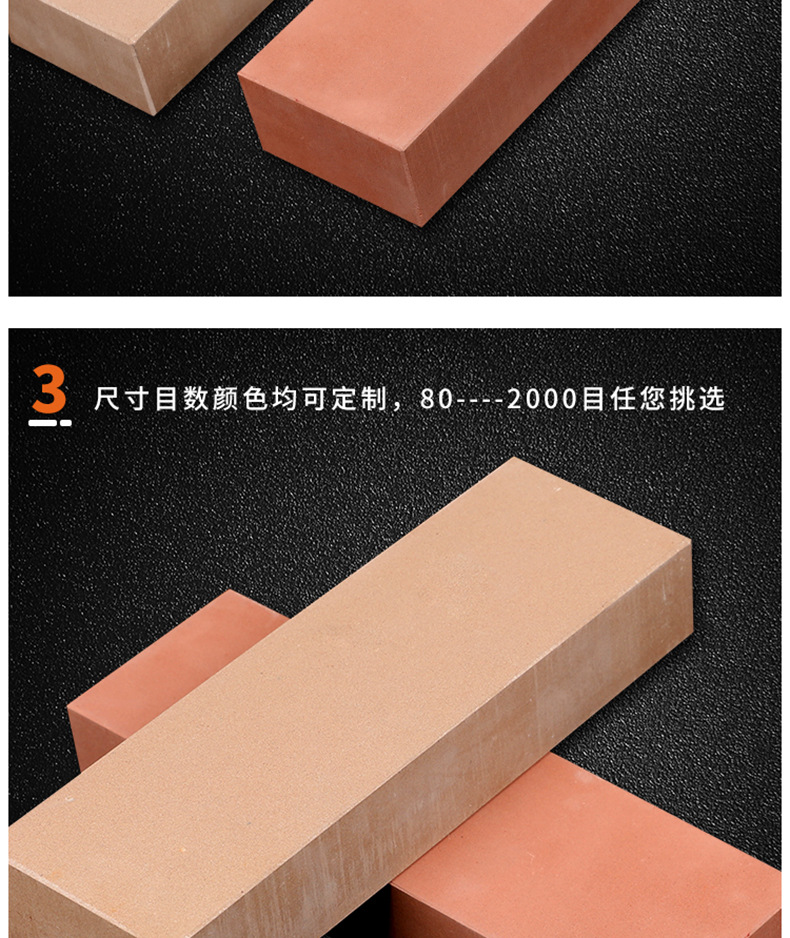 3 尺寸目数颜色均可定制，80----2000目任您挑选