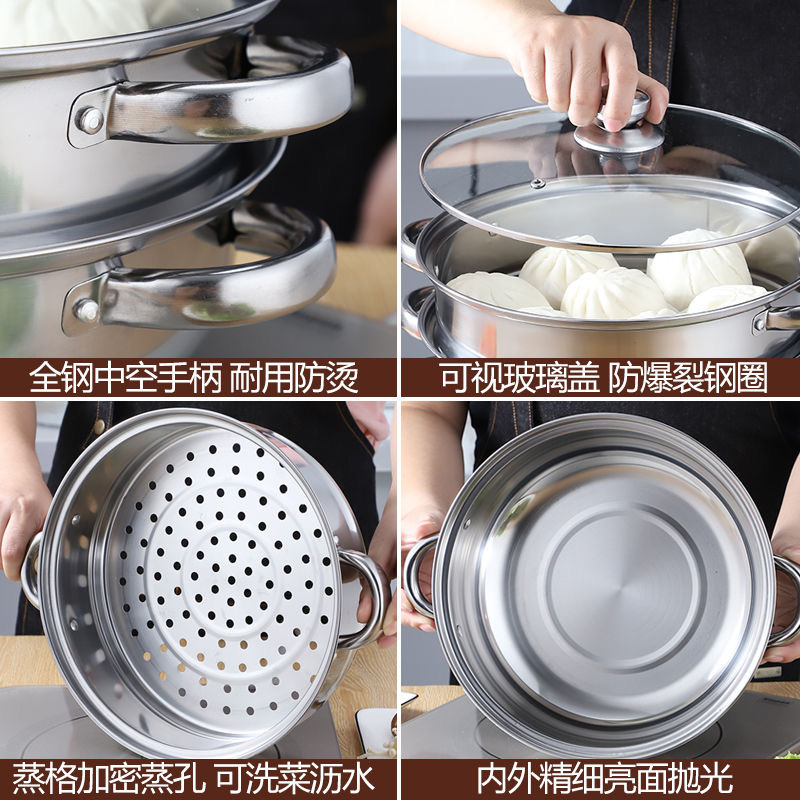 全钢中空手柄 耐用防烫

可视玻璃盖 防爆裂钢圈

蒸格加密蒸孔 可洗菜沥水

内外精细亮面抛光