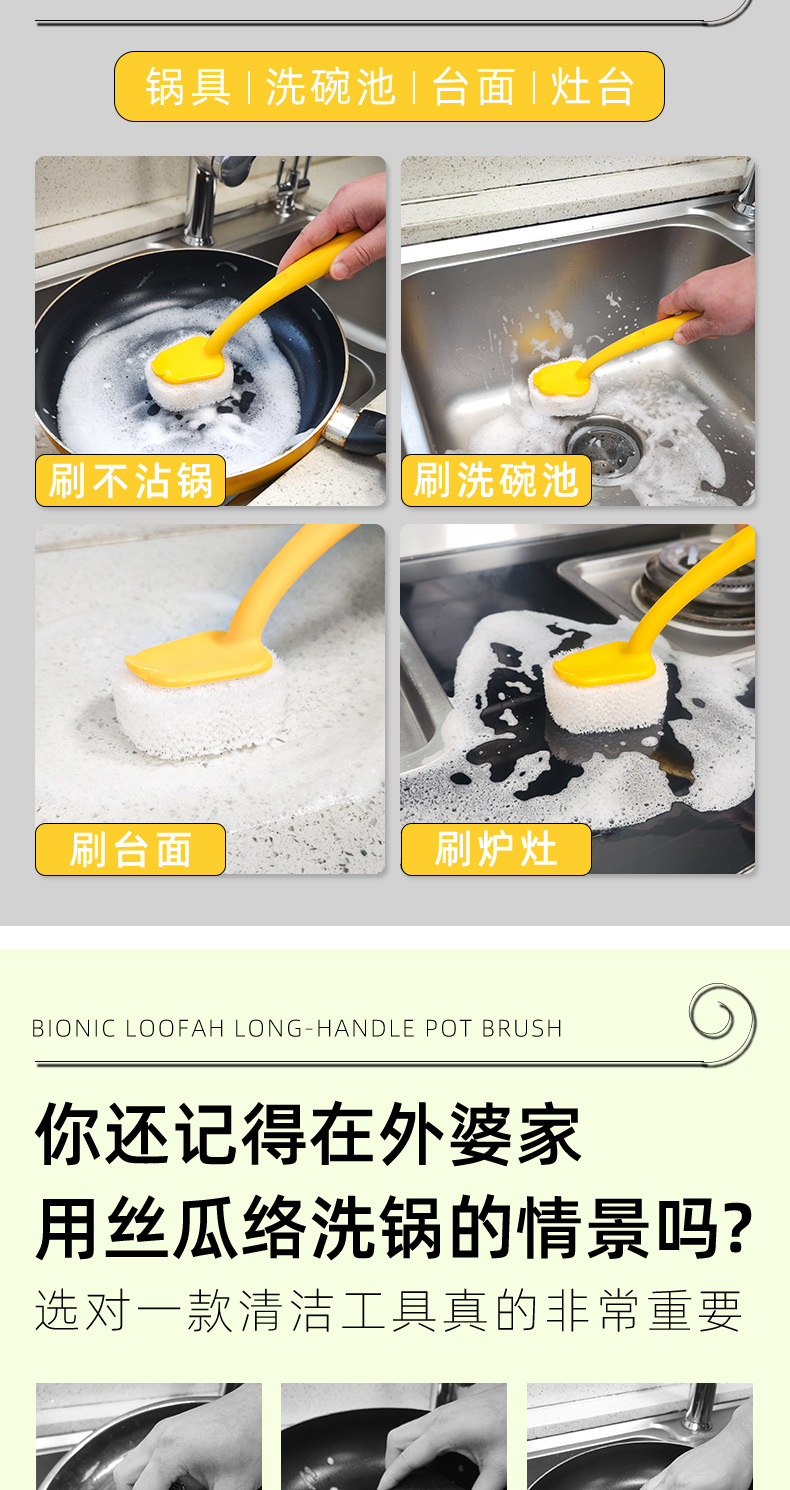 锅具 | 洗碗池 | 台面 | 灶台

刷不沾锅

刷洗碗池

刷台面

刷炉灶

BIONIC LOOFAH LONG-HANDLE POT BRUSH

你还记得在外婆家
用丝瓜络洗锅的情景吗?

选对一款清洁工具真的非常重要