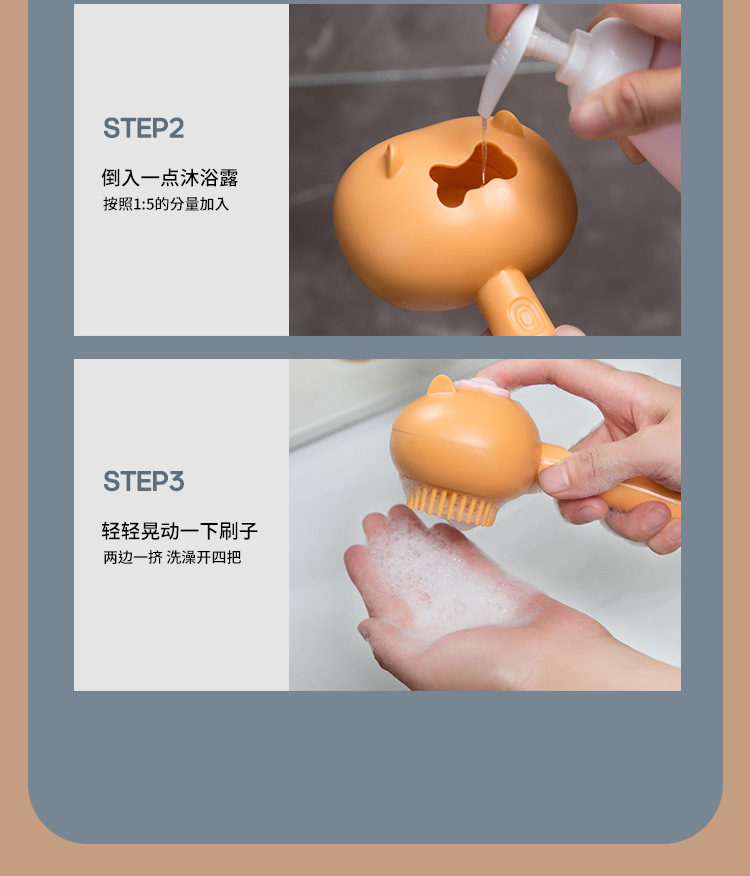 STEP2

倒入一点沐浴露
按照1:5的分量加入

STEP3

轻轻晃动一下刷子
两边一挤 洗澡开四把