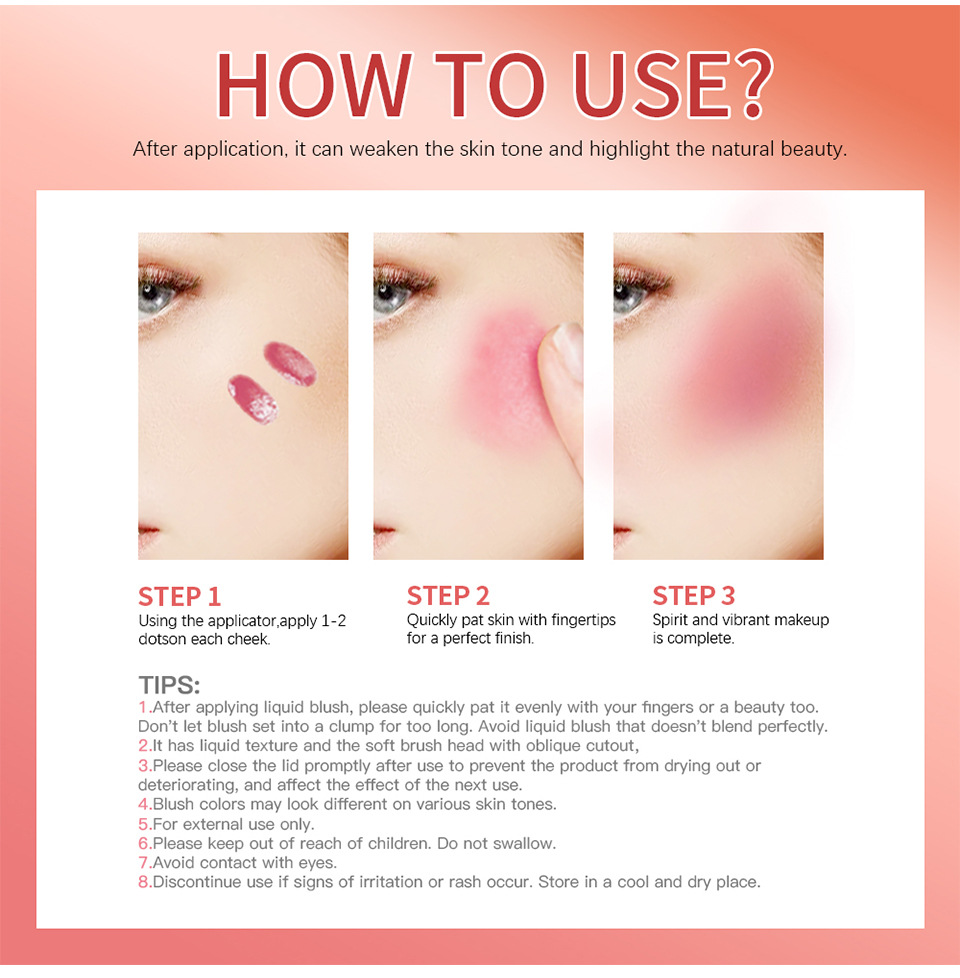 HOW TO USE?

After application, it can weaken the skin tone and highlight the natural beauty.

STEP 1
Using the applicator,apply 1-2 dotson each cheek.

STEP 2
Quickly pat skin with fingertips for a perfect finish.

STEP 3
Spirit and vibrant makeup is complete.

TIPS:
1.After applying liquid blush, please quickly pat it evenly with your fingers or a beauty too. Don't let blush set into a clump for too long. Avoid liquid blush that doesn't blend perfectly.
2.It has liquid texture and the soft brush head with oblique cutout,
3.Please close the lid promptly after use to prevent the product from drying out or deteriorating, and affect the effect of the next use.
4.Blush colors may look different on various skin tones.
5.For external use only.
6.Please keep out of reach of children. Do not swallow.
7.Avoid contact with eyes.
8.Discontinue use if signs of irritation or rash occur. Store in a cool and dry place.