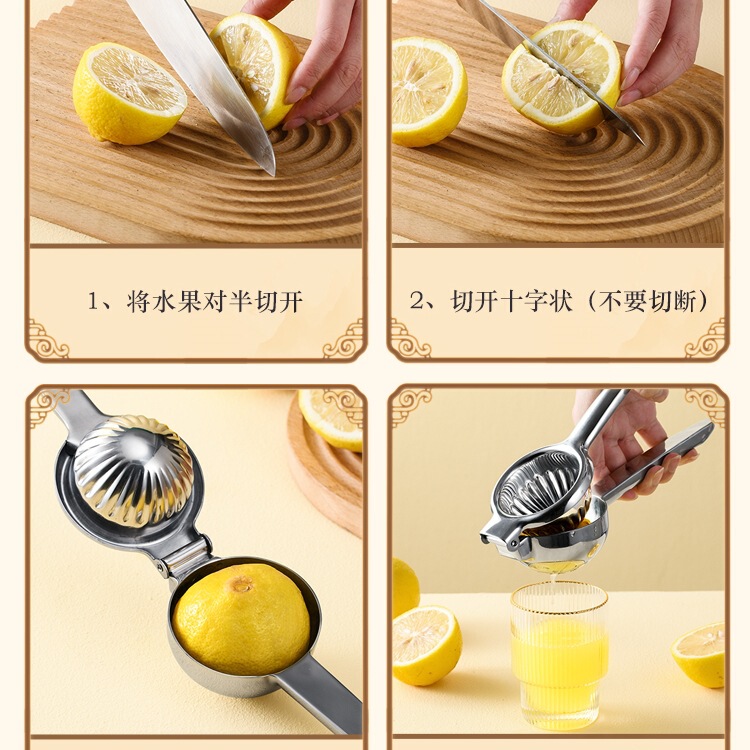 1、将水果对半切开

2、切开十字状（不要切断）