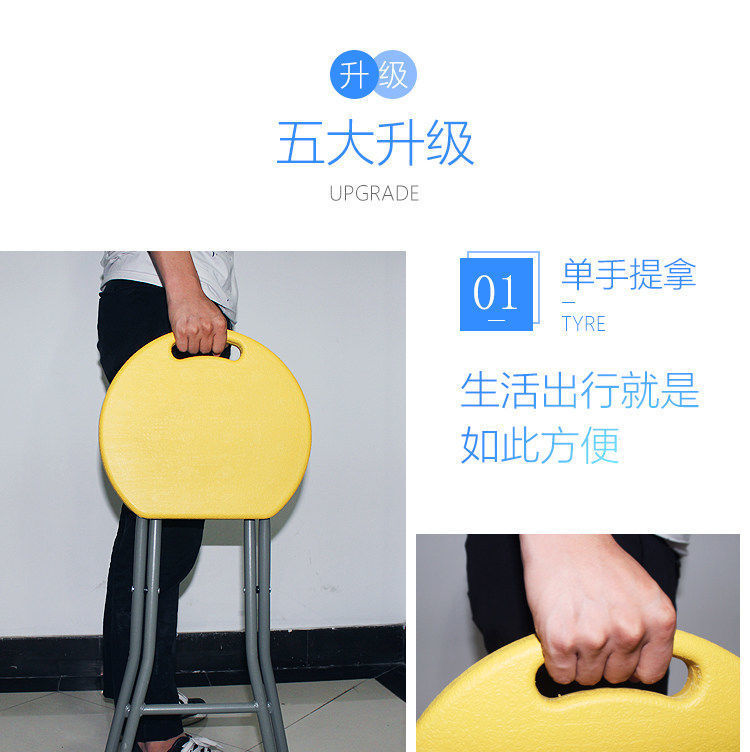 升级

五大升级

UPGRADE

01

单手提拿

TYRE

生活出行就是如此方便