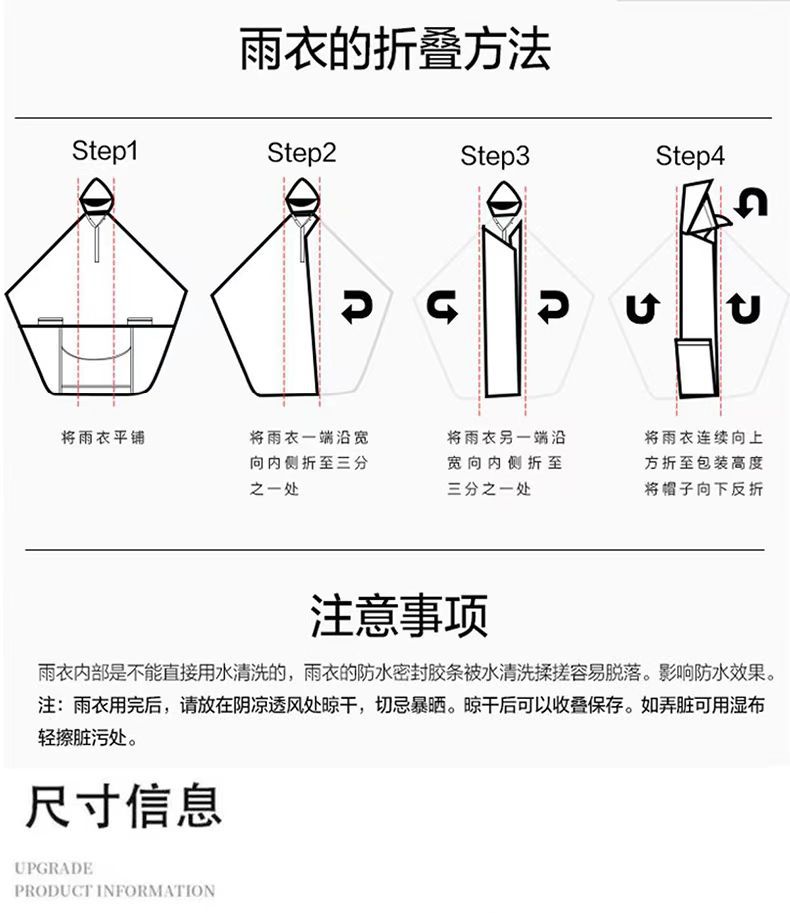 雨衣的折叠方法

Step1

将雨衣平铺

Step2

将雨衣一端沿宽向内侧折至三分之一处

Step3

将雨衣另一端沿宽向内侧折至三分之一处

Step4

将雨衣连续向上方折至包装高度将帽子向下反折

注意事项

雨衣内部是不能直接用水清洗的，雨衣的防水密封胶条被水清洗揉搓容易脱落。影响防水效果。
注：雨衣用完后，请放在阴凉透风处晾干，切忌暴晒。晾干后可以收叠保存。如弄脏可用湿布轻擦脏污处。

尺寸信息

UPGRADE
PRODUCT INFORMATION