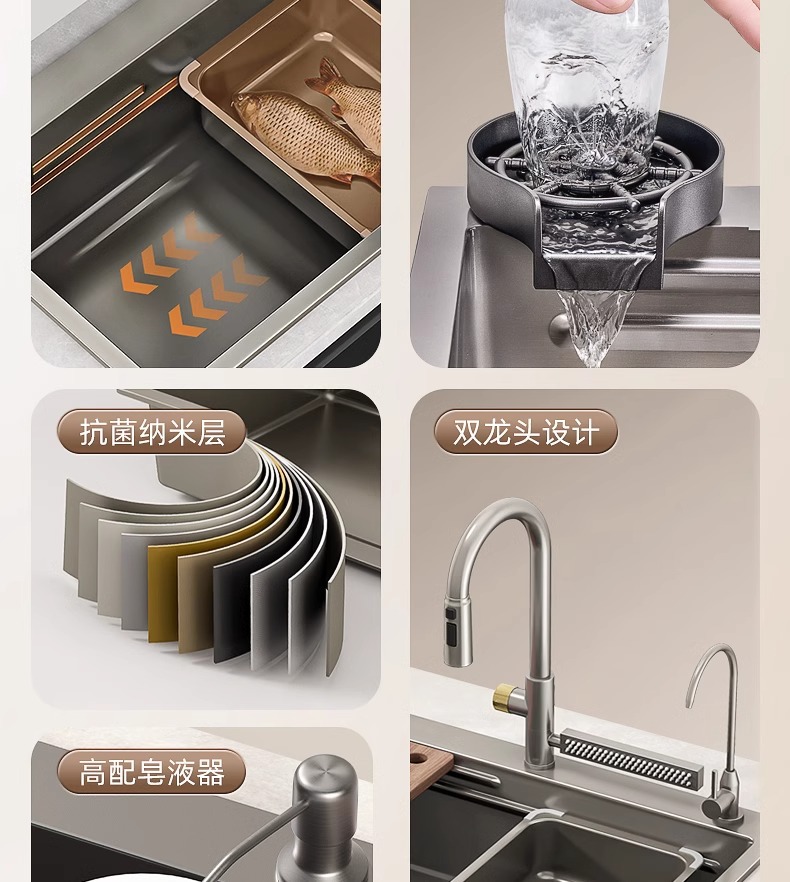 抗菌纳米层

双龙头设计

高配皂液器