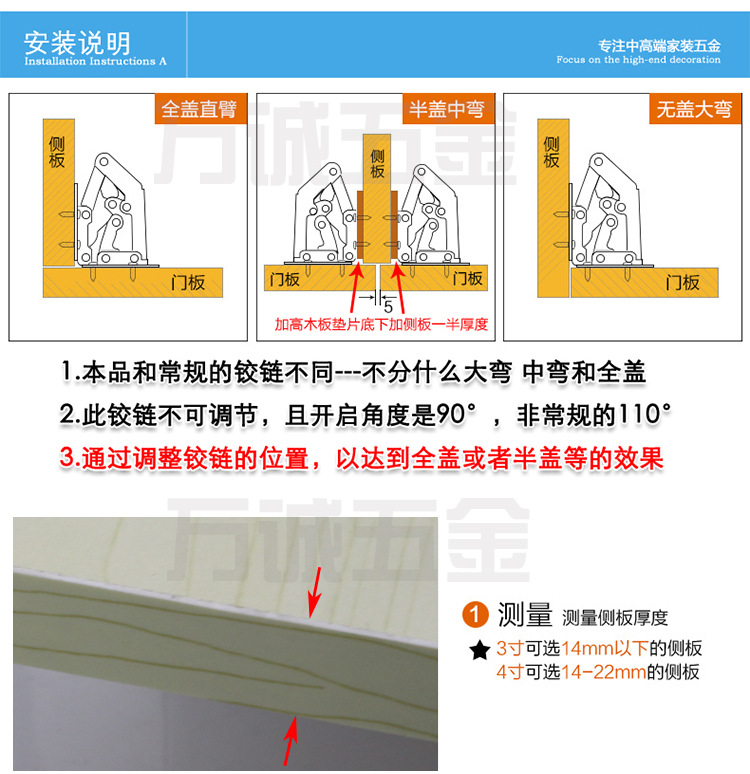 安装说明
Installation Instructions A

专注中高端家装五金
Focus on the high-end decoration

全盖直臂

侧板

门板

半盖中弯

侧板

门板

门板

5

加高木板垫片底下加侧板一半厚度

无盖大弯

侧板

门板

万诚五金

1.本品和常规的铰链不同---不分什么大弯 中弯和全盖

2.此铰链不可调节，且开启角度是90°，非常规的110°

3.通过调整铰链的位置，以达到全盖或者半盖等的效果

万诚五金

1 测量 测量侧板厚度

★ 3寸可选14mm以下的侧板
4寸可选14-22mm的侧板