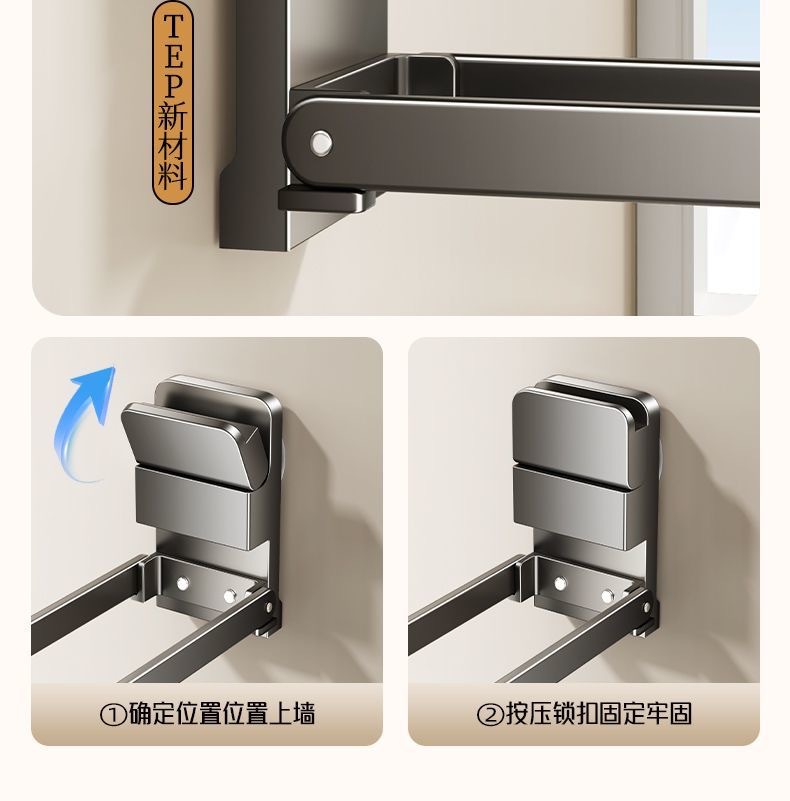 TEP新材料

①确定位置位置上墙

②按压锁扣固定牢固