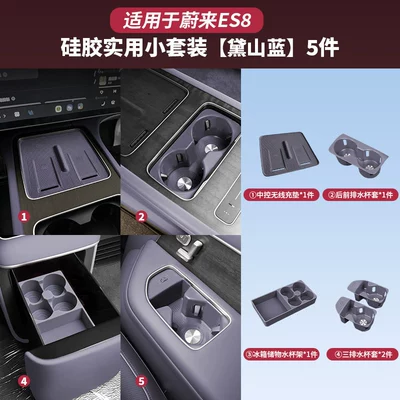 适用于蔚来ES8
硅胶实用小套装【黛山蓝】5件

1

2

4

5

①中控无线充垫*1件
②后前排水杯套*1件

③冰箱储物水杯架*1件
④三排水杯套*2件