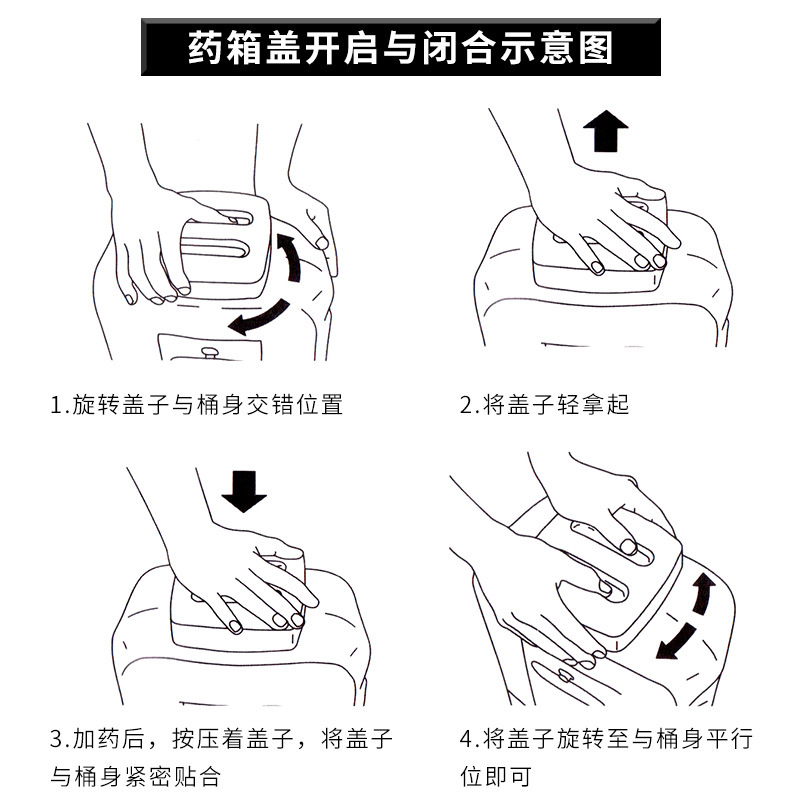 药箱盖开启与闭合示意图

1.旋转盖子与桶身交错位置

2.将盖子轻拿起

3.加药后，按压着盖子，将盖子与桶身紧密贴合

4.将盖子旋转至与桶身平行位即可