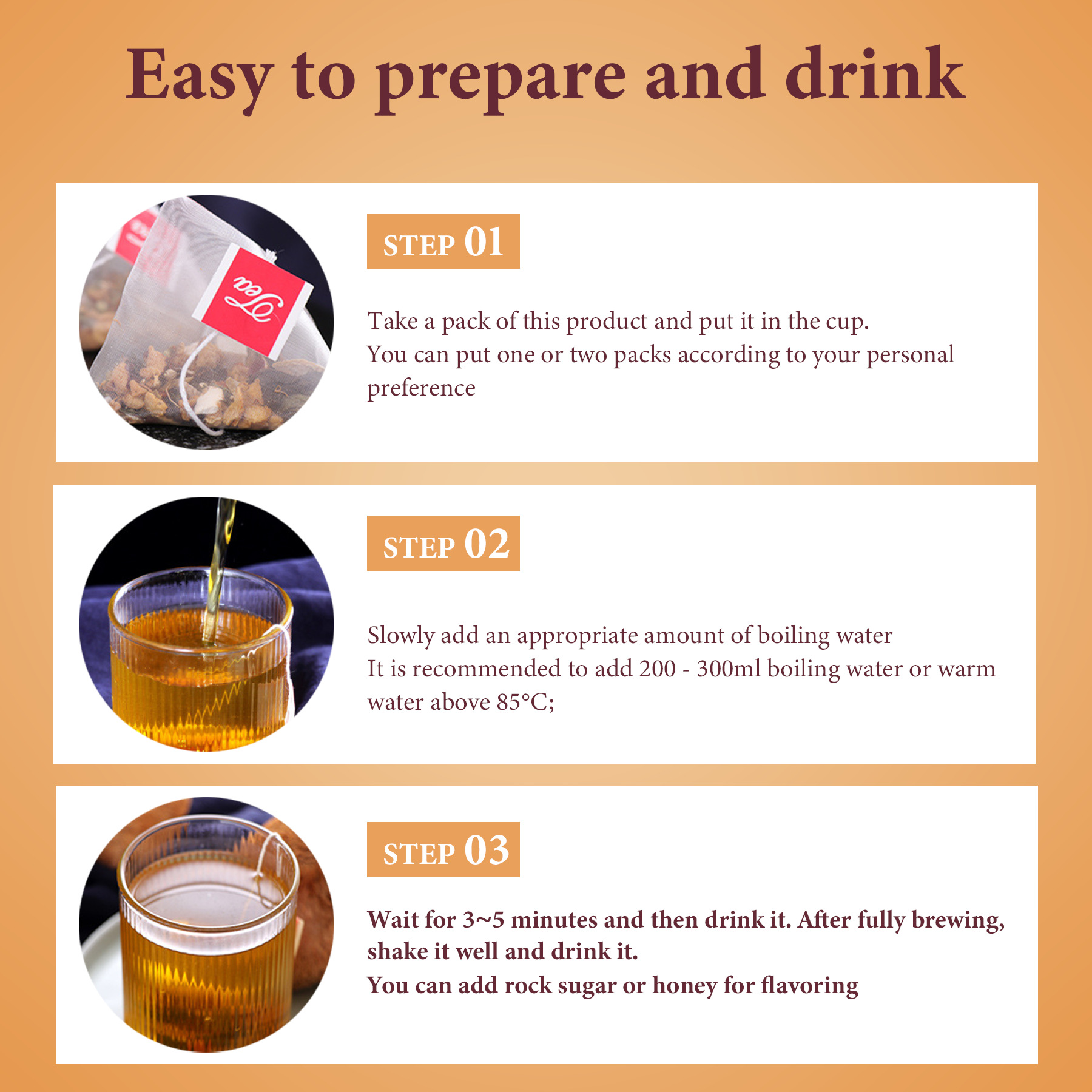 Easy to prepare and drink

Tea

STEP 01

Take a pack of this product and put it in the cup.
You can put one or two packs according to your personal preference

STEP 02

Slowly add an appropriate amount of boiling water
It is recommended to add 200 - 300ml boiling water or warm water above 85°C;

STEP 03

Wait for 3~5 minutes and then drink it. After fully brewing, shake it well and drink it.
You can add rock sugar or honey for flavoring