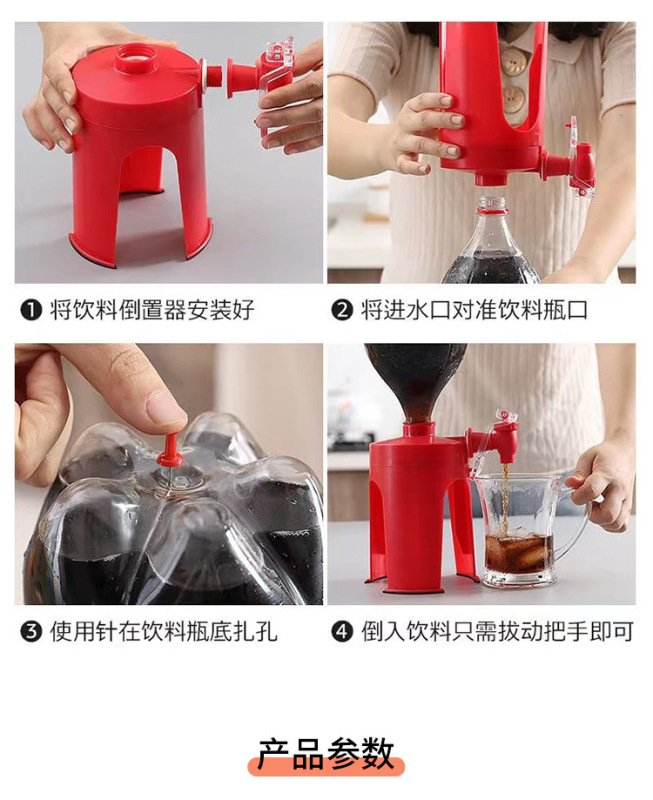 ❶ 将饮料倒置器安装好

❷ 将进水口对准饮料瓶口

❸ 使用针在饮料瓶底扎孔

❹ 倒入饮料只需拔动把手即可

产品参数