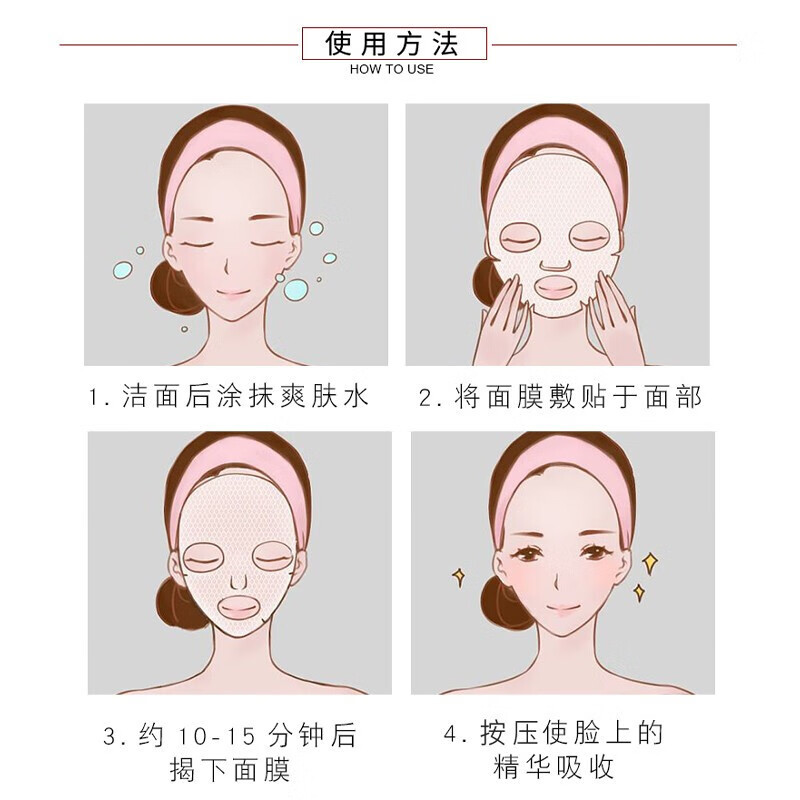 使用方法
HOW TO USE

1. 洁面后涂抹爽肤水

2. 将面膜敷贴于面部

3. 约 10-15 分钟后揭下面膜

4. 按压使脸上的精华吸收